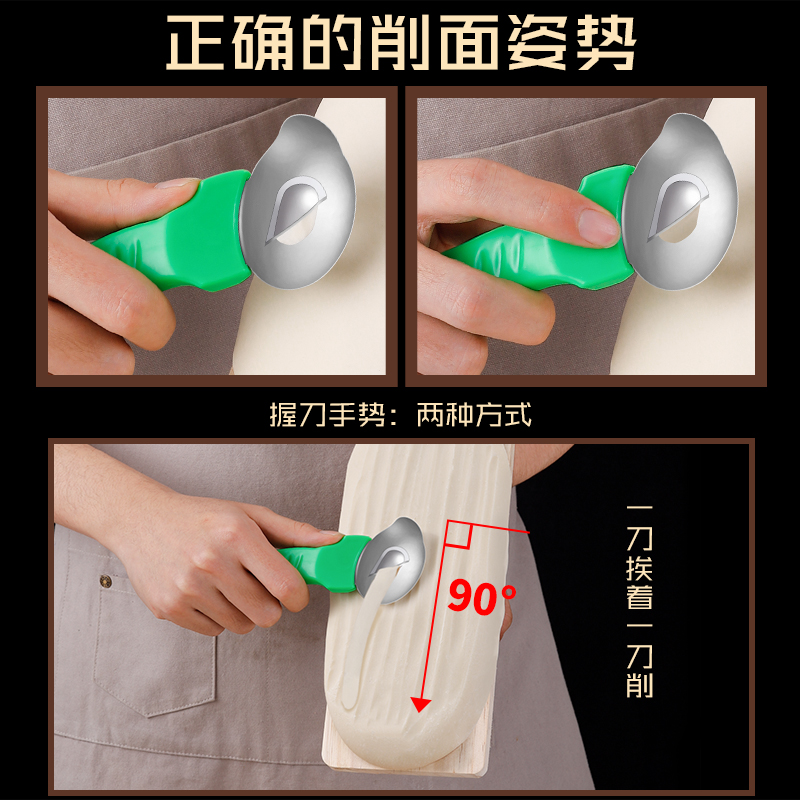 正确的削面姿势

握刀手势：两种方式

90°

一刀挨着一刀削