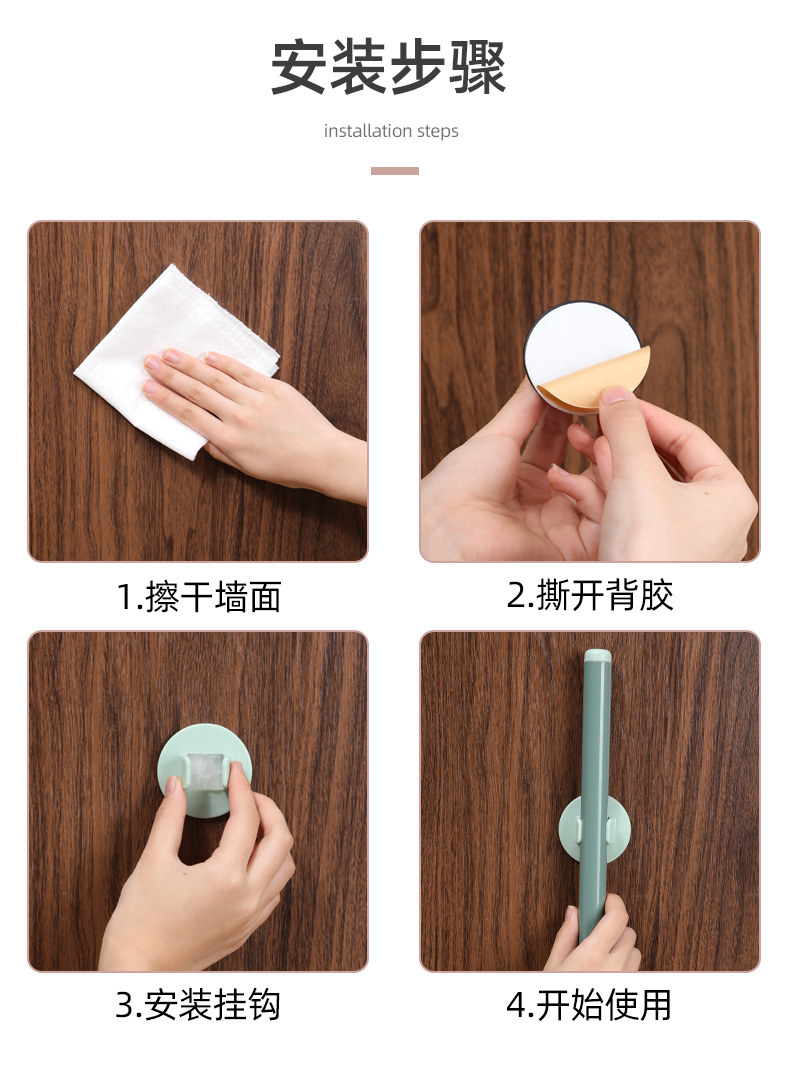 安装步骤

installation steps

1.擦干墙面

2.撕开背胶

3.安装挂钩

4.开始使用