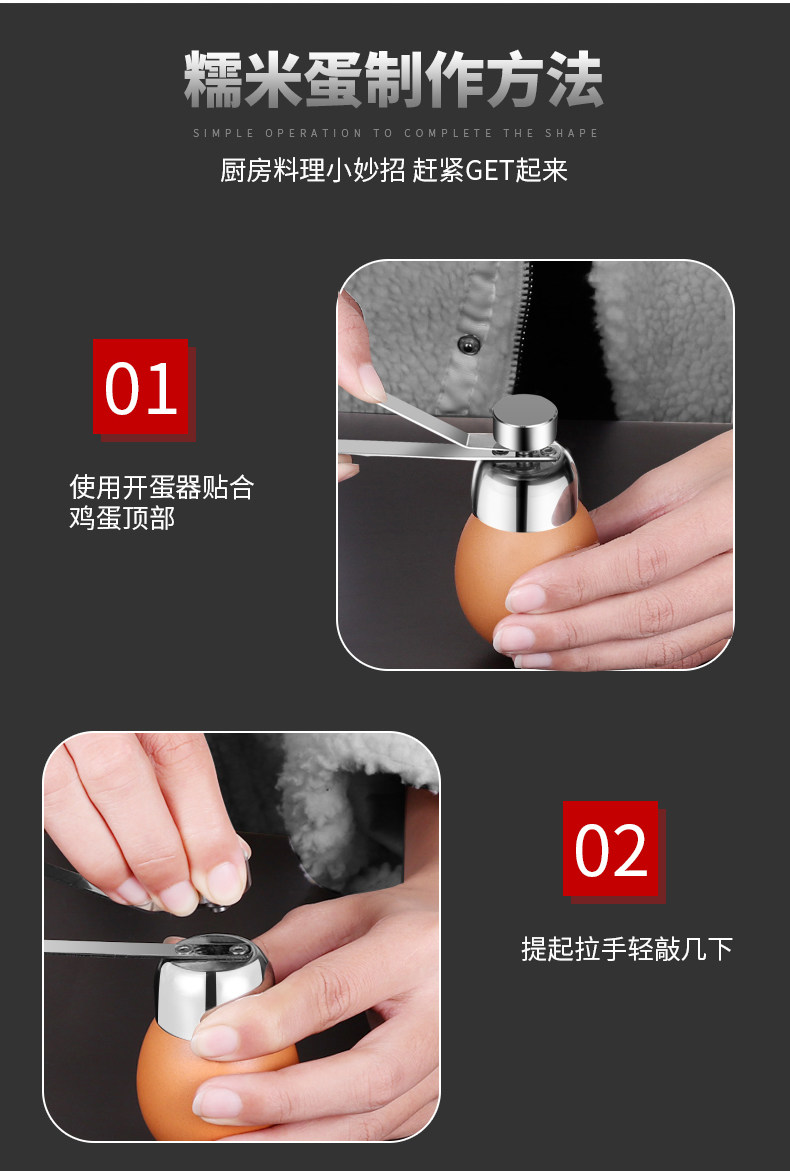 糯米蛋制作方法

SIMPLE OPERATION TO COMPLETE THE SHAPE

厨房料理小妙招 赶紧GET起来

01

使用开蛋器贴合鸡蛋顶部

02

提起拉手轻敲几下