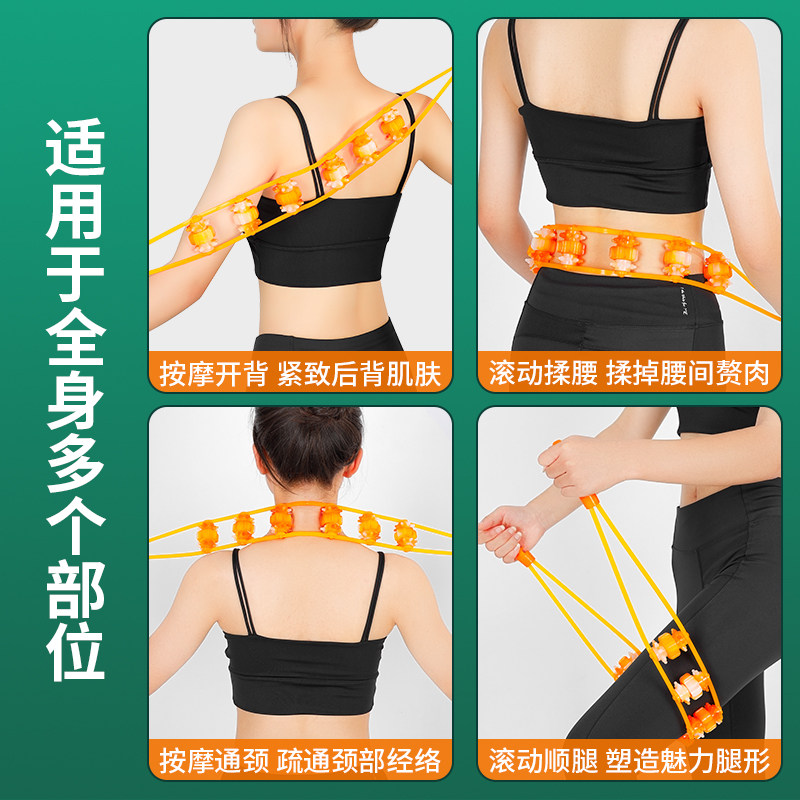 适用于全身多个部位

按摩开背 紧致后背肌肤

滚动揉腰 揉掉腰间赘肉

按摩通颈 疏通颈部经络

滚动顺腿 塑造魅力腿形