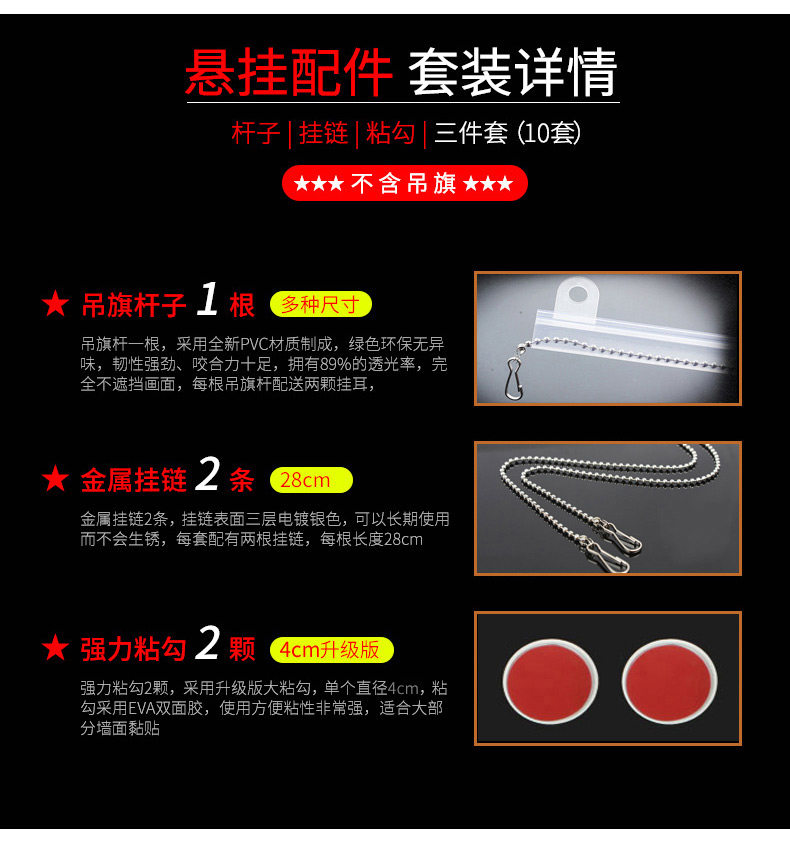 悬挂配件 套装详情

杆子 | 挂链 | 粘勾 | 三件套 (10套)

★★★ 不含吊旗 ★★★

★ 吊旗杆子 1 根 多种尺寸

吊旗杆一根，采用全新PVC材质制成，绿色环保无异味，韧性强劲、咬合力十足，拥有89%的透光率，完全不遮挡画面，每根吊旗杆配送两颗挂耳，

★ 金属挂链 2 条 28cm

金属挂链2条，挂链表面三层电镀银色，可以长期使用而不会生锈，每套配有两根挂链，每根长度28cm

★ 强力粘勾 2 颗 4cm升级版

强力粘勾2颗，采用升级版大粘勾，单个直径4cm，粘勾采用EVA双面胶，使用方便粘性非常强，适合大部分墙面黏贴