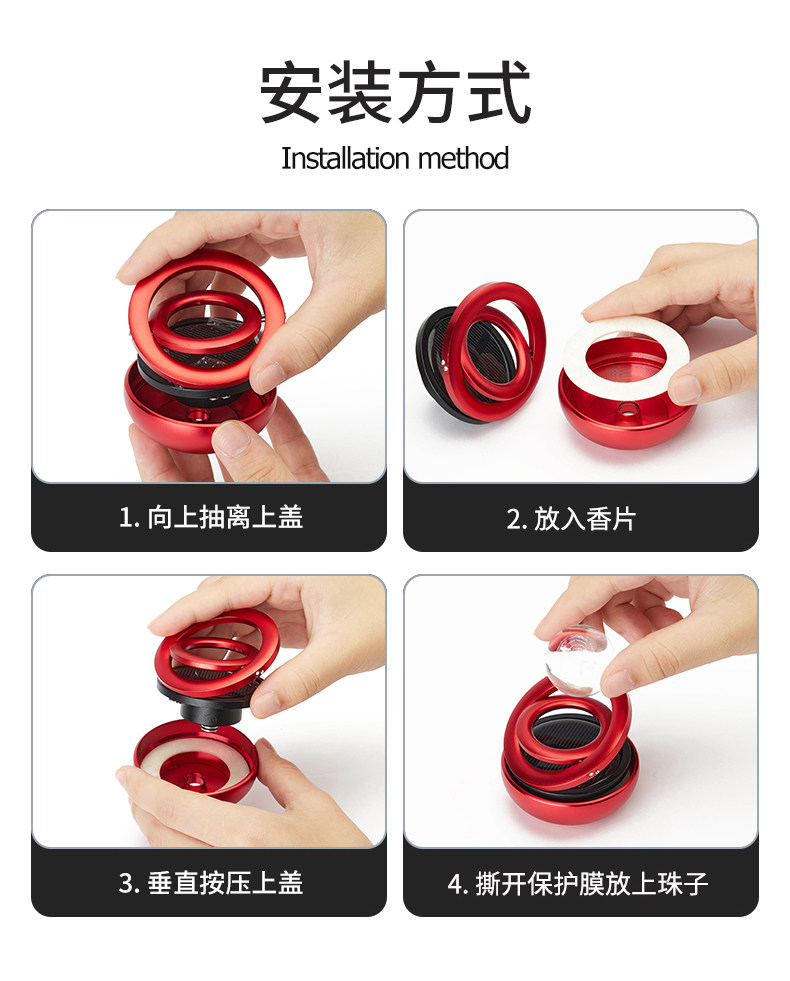 安装方式
Installation method

1. 向上抽离上盖

2. 放入香片

3. 垂直按压上盖

4. 撕开保护膜放上珠子