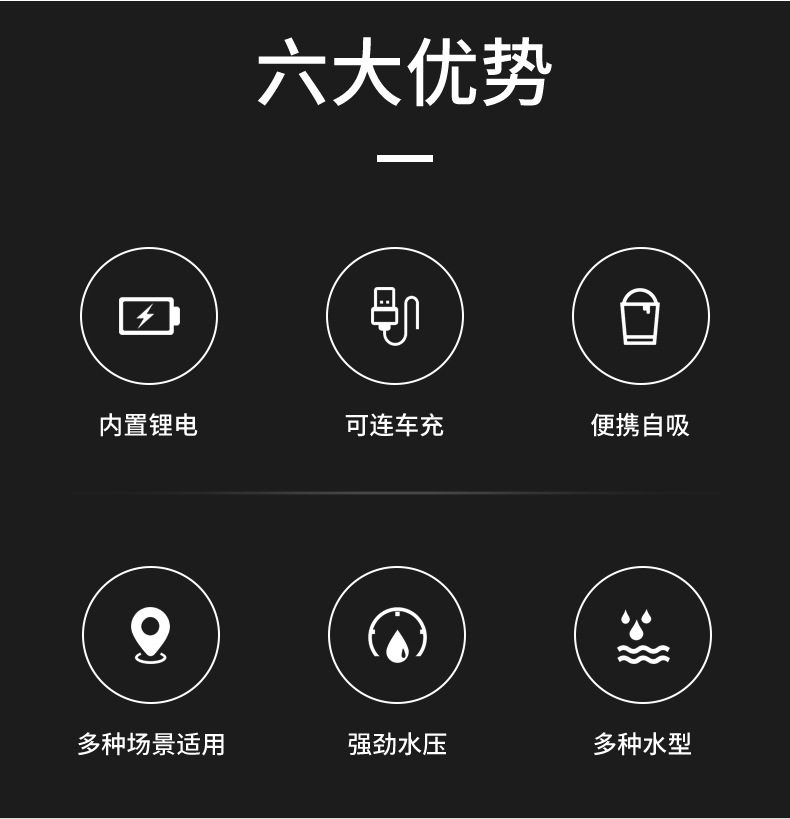 六大优势

内置锂电

可连车充

便携自吸

多种场景适用

强劲水压

多种水型