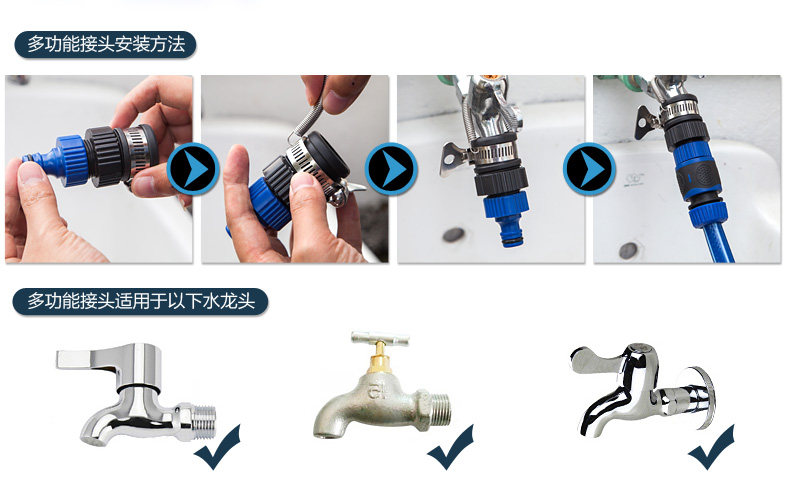 多功能接头安装方法

多功能接头适用于以下水龙头