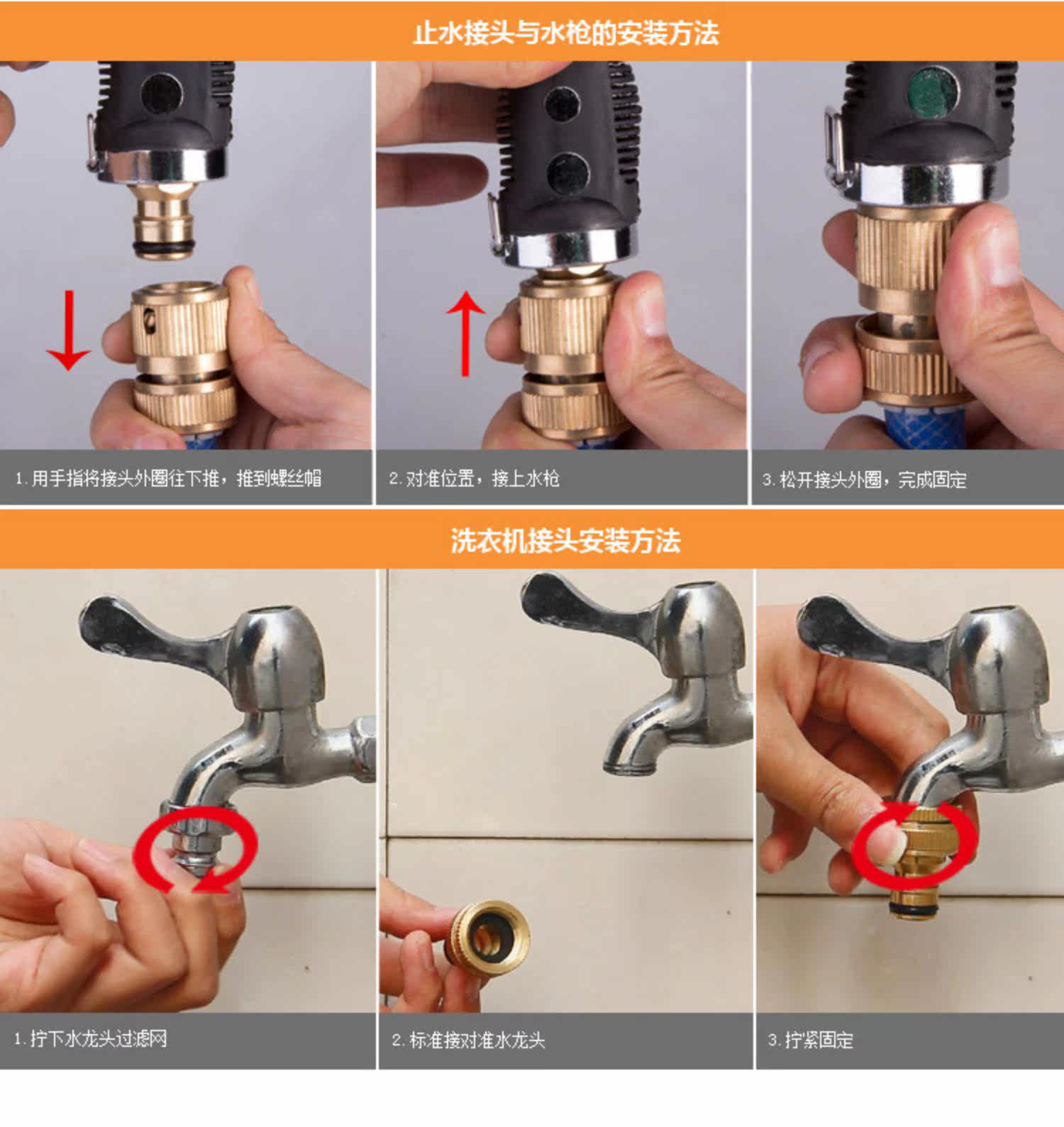 止水接头与水枪的安装方法

1. 用手指将接头外圈往下推，推到螺丝帽

2. 对准位置，接上水枪

3. 松开接头外圈，完成固定

洗衣机接头安装方法

1. 拧下水龙头过滤网

2. 标准接对准水龙头

3. 拧紧固定