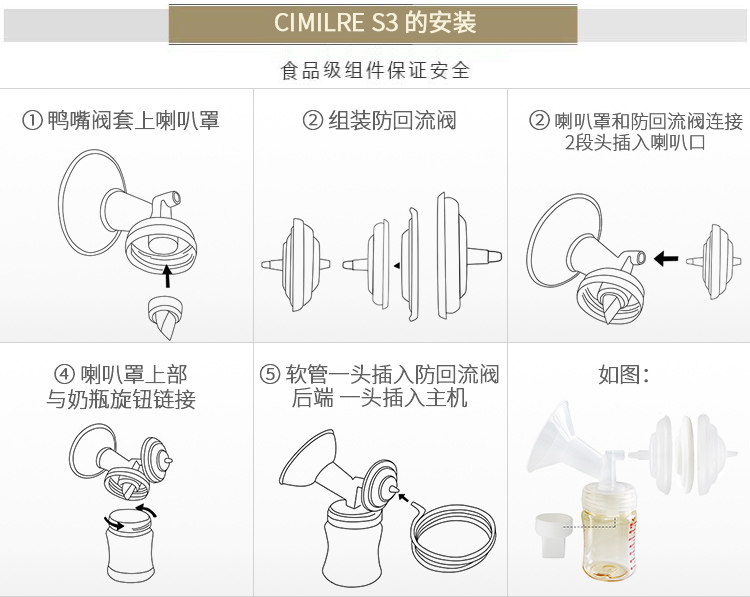 CIMILRE S3 的安装

食品级组件保证安全

① 鸭嘴阀套上喇叭罩

② 组装防回流阀

② 喇叭罩和防回流阀连接 2段头插入喇叭口

④ 喇叭罩上部 与奶瓶旋钮链接

⑤ 软管一头插入防回流阀 后端 一头插入主机

如图：