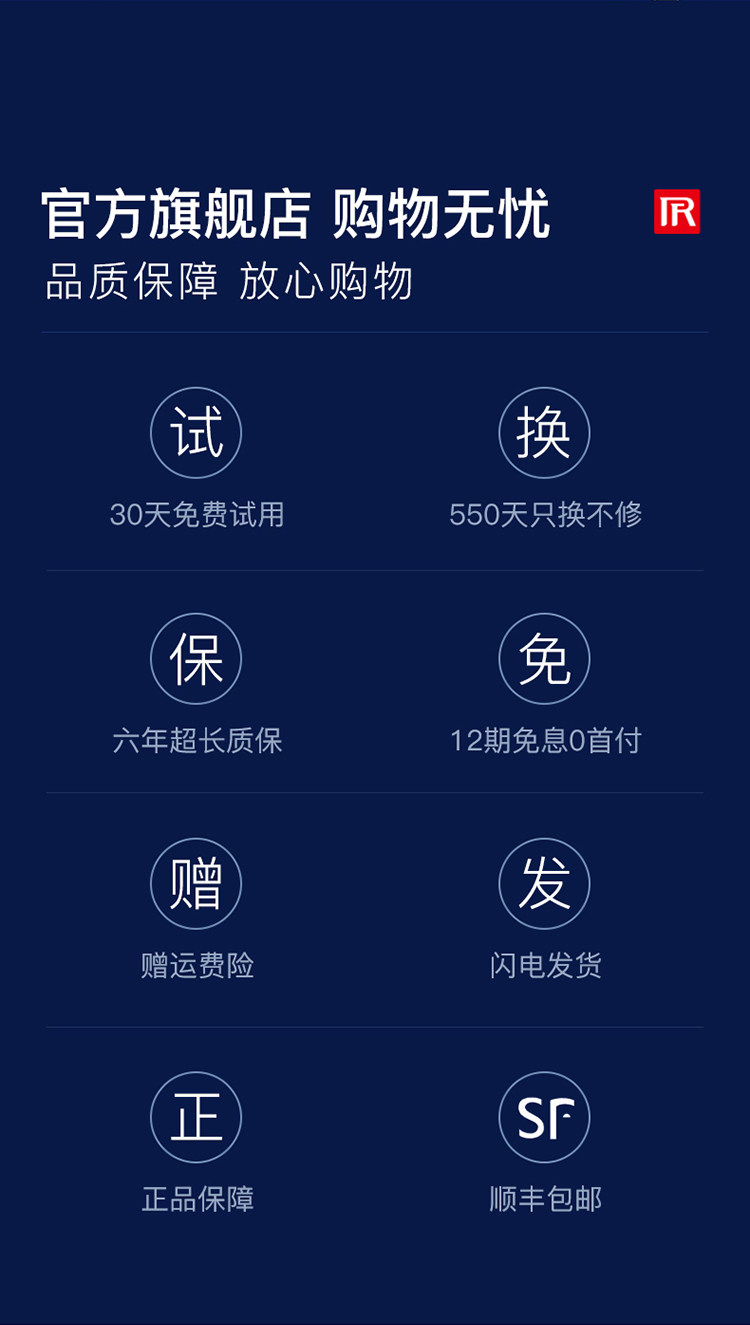 官方旗舰店 购物无忧

品质保障 放心购物

试

30天免费试用

换

550天只换不修

保

六年超长质保

免

12期免息0首付

赠

赠运费险

发

闪电发货

正

正品保障

SF

顺丰包邮