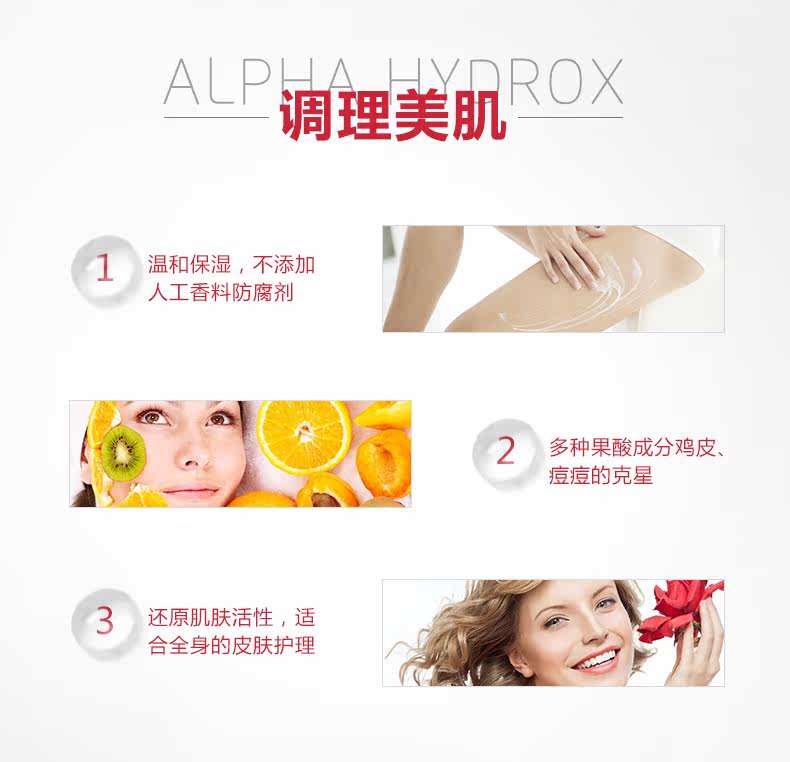 ALPHA HYDROX
调理美肌

1 温和保湿，不添加人工香料防腐剂

2 多种果酸成分鸡皮、痘痘的克星

3 还原肌肤活性，适合全身的皮肤护理