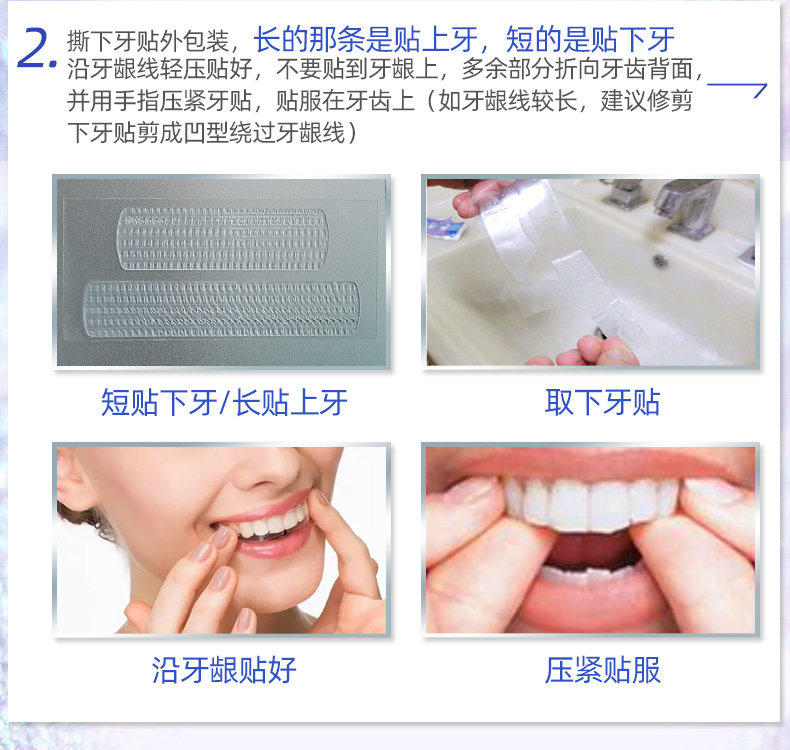 2. 撕下牙贴外包装，长的那条是贴上牙，短的是贴下牙
沿牙龈线轻压贴好，不要贴到牙龈上，多余部分折向牙齿背面，并用手指压紧牙贴，贴服在牙齿上（如牙龈线较长，建议修剪下牙贴剪成凹型绕过牙龈线）

短贴下牙/长贴上牙

取下牙贴

沿牙龈贴好

压紧贴服