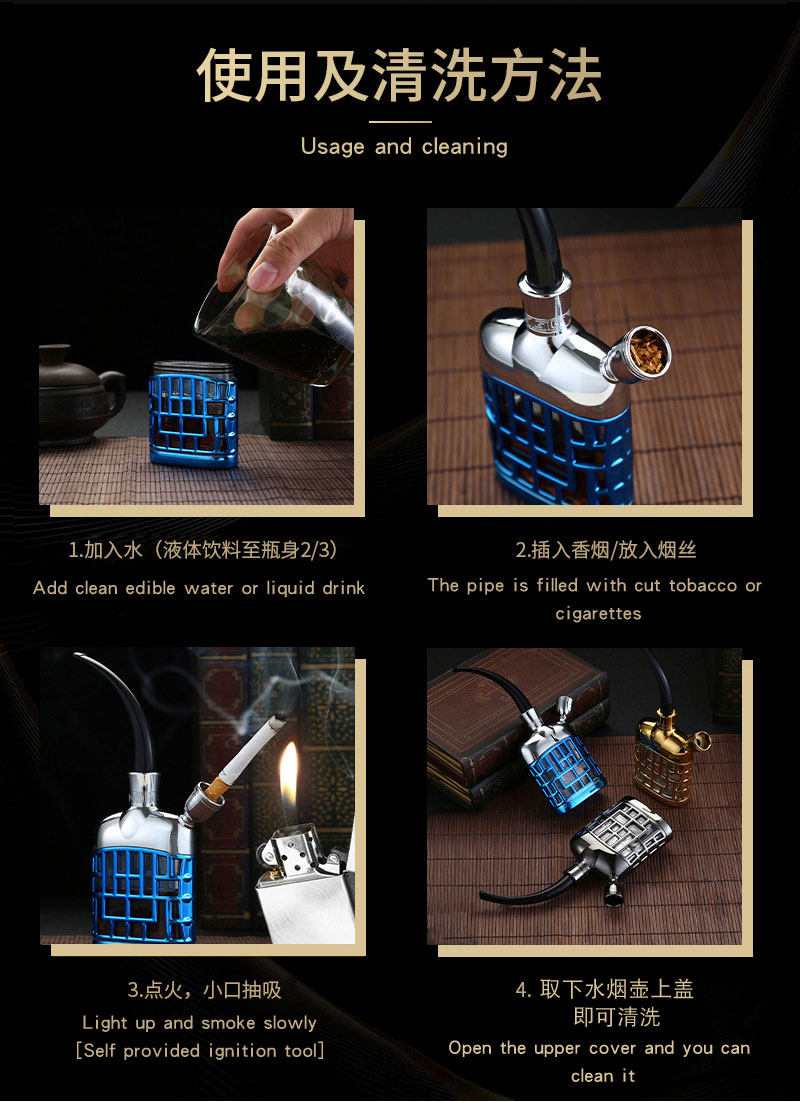 使用及清洗方法

Usage and cleaning

1.加入水（液体饮料至瓶身2/3）

Add clean edible water or liquid drink

2.插入香烟/放入烟丝

The pipe is filled with cut tobacco or cigarettes

3.点火，小口抽吸

Light up and smoke slowly
[Self provided ignition tool]

4. 取下水烟壶上盖
即可清洗

Open the upper cover and you can clean it