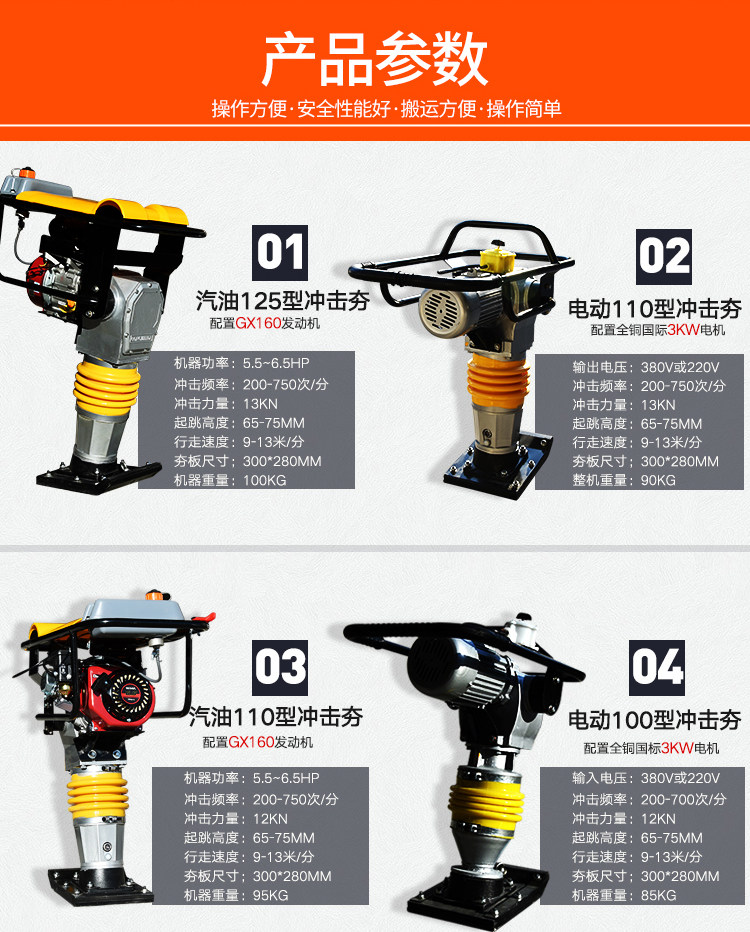 产品参数

操作方便·安全性能好·搬运方便·操作简单

01

汽油125型冲击夯

配置GX160发动机

机器功率：5.5~6.5HP
冲击频率：200-750次/分
冲击力量：13KN
起跳高度：65-75MM
行走速度：9-13米/分
夯板尺寸：300*280MM
机器重量：100KG

02

电动110型冲击夯

配置全铜国际3KW电机

输出电压：380V或220V
冲击频率：200-750次/分
冲击力量：13KN
起跳高度：65-75MM
行走速度：9-13米/分
夯板尺寸：300*280MM
整机重量：90KG

03

汽油110型冲击夯

配置GX160发动机

机器功率：5.5~6.5HP
冲击频率：200-750次/分
冲击力量：12KN
起跳高度：65-75MM
行走速度：9-13米/分
夯板尺寸：300*280MM
机器重量：95KG

04

电动100型冲击夯

配置全铜国标3KW电机

输入电压：380V或220V
冲击频率：200-700次/分
冲击力量：12KN
起跳高度：65-75MM
行走速度：9-13米/分
夯板尺寸：300*280MM
机器重量：85KG