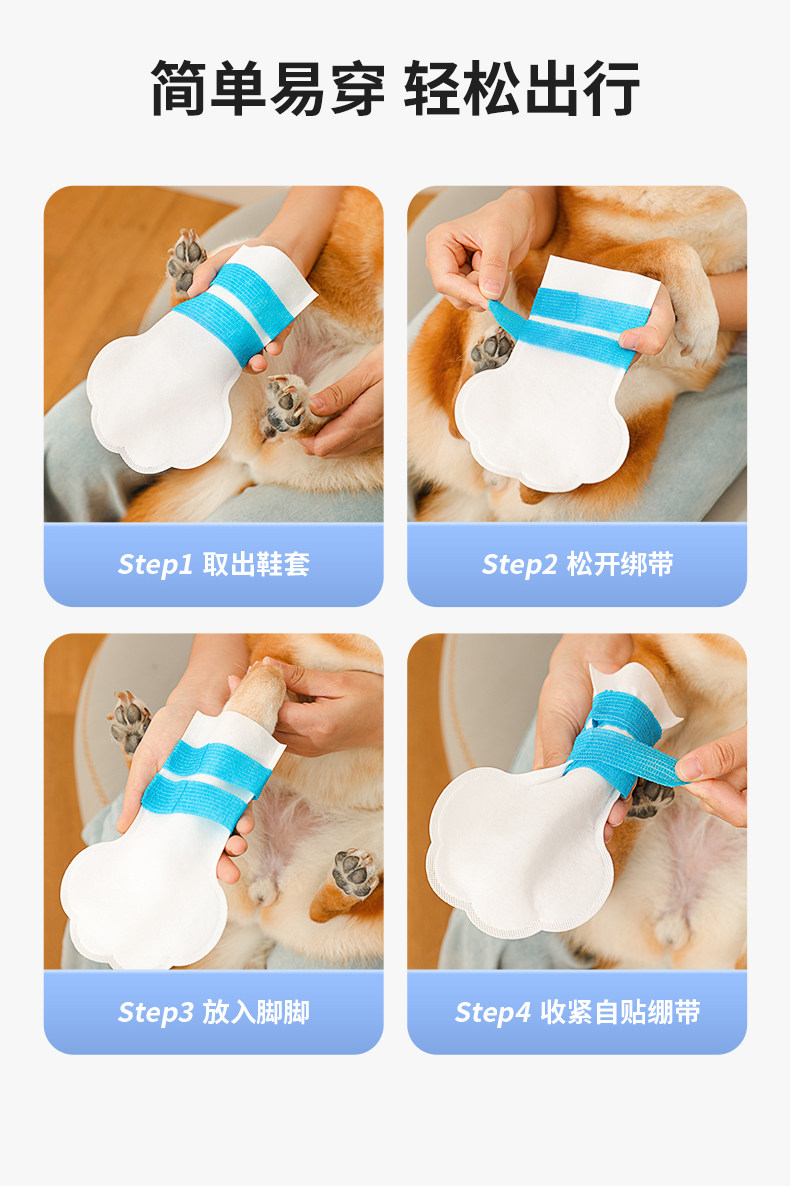 简单易穿 轻松出行

Step1 取出鞋套

Step2 松开绑带

Step3 放入脚脚

Step4 收紧自贴绷带