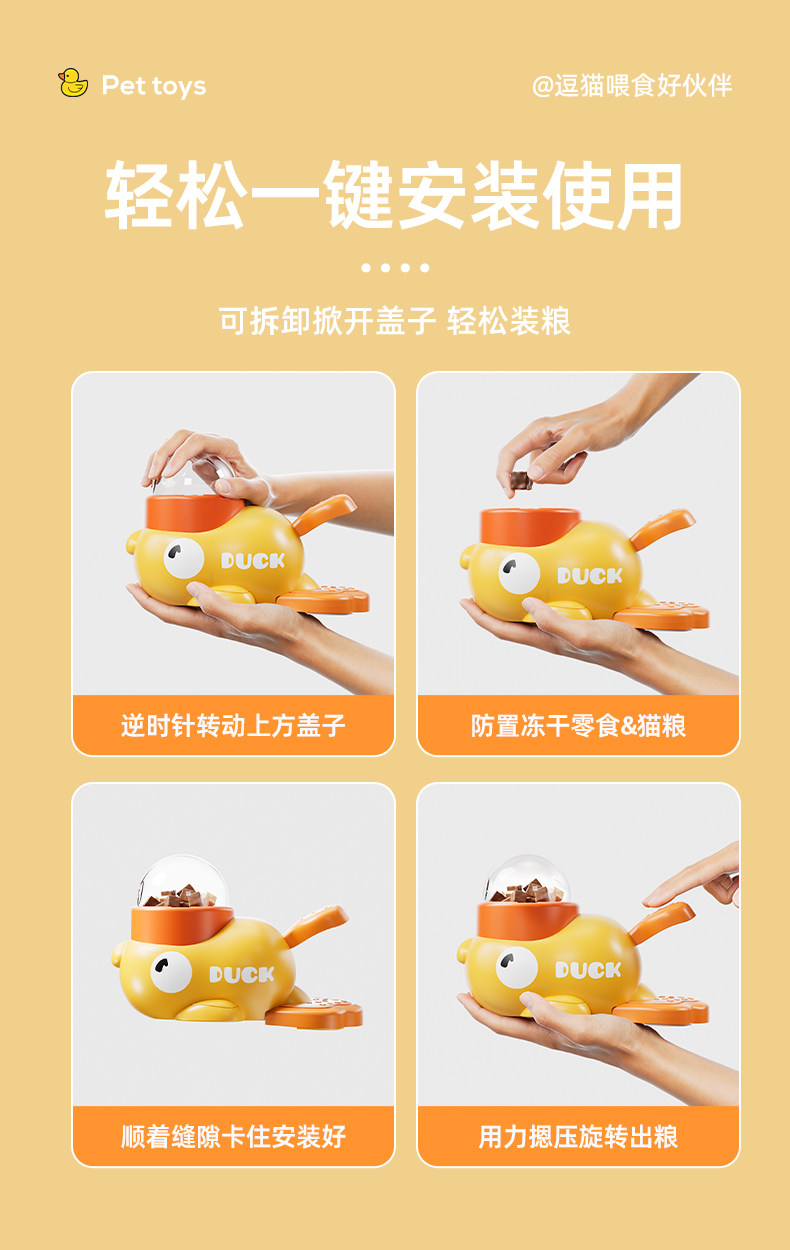 Pet toys

@逗猫喂食好伙伴

轻松一键安装使用

可拆卸掀开盖子 轻松装粮

DUCK

逆时针转动上方盖子

DUCK

防置冻干零食&猫粮

DUCK

顺着缝隙卡住安装好

DUCK

用力摁压旋转出粮