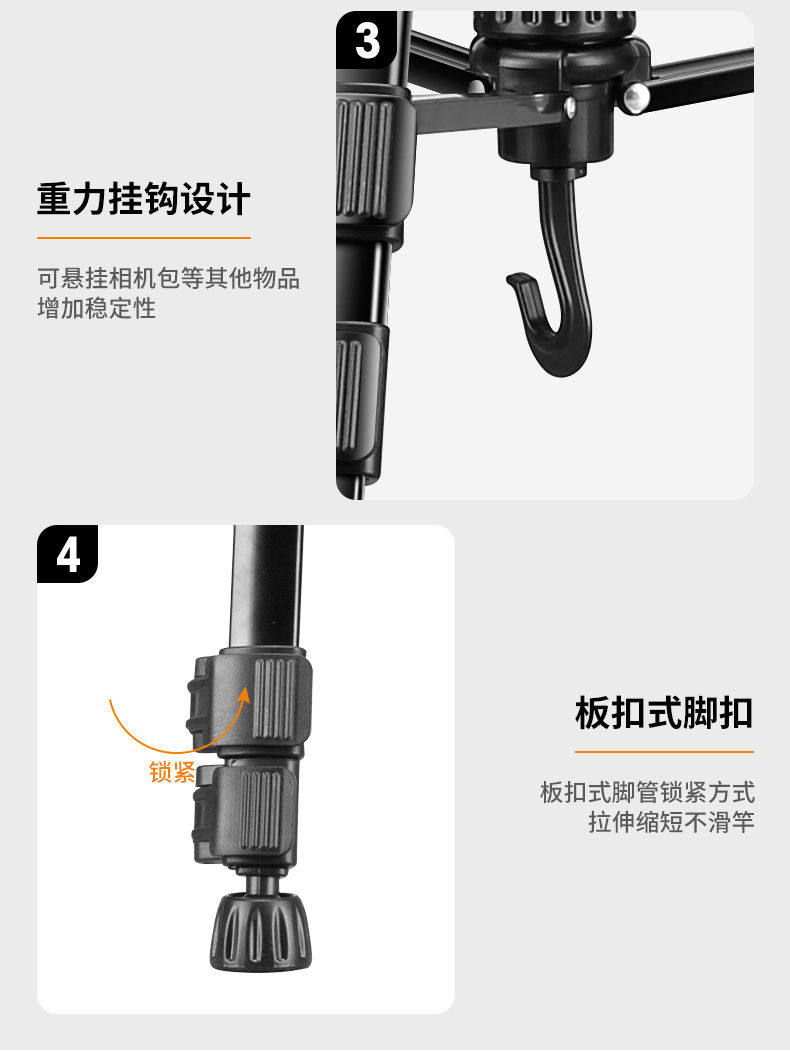 3

重力挂钩设计

可悬挂相机包等其他物品
增加稳定性

4

锁紧

板扣式脚扣

板扣式脚管锁紧方式
拉伸缩短不滑竿