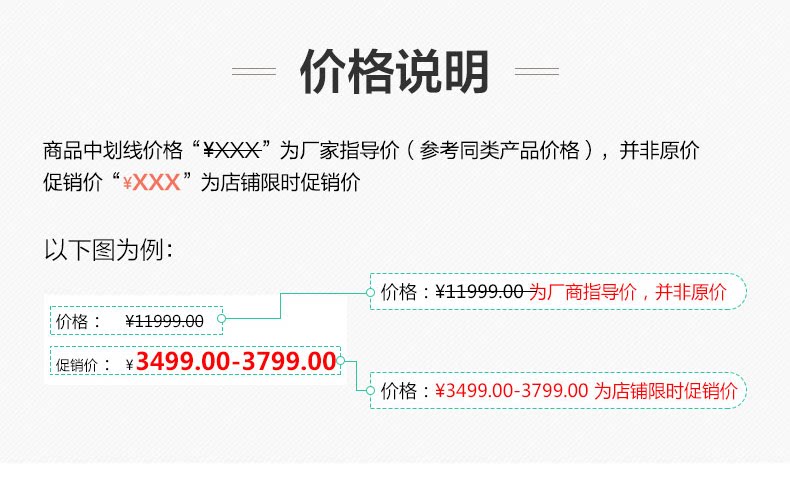 价格说明

商品中划线价格“¥XXX”为厂家指导价（参考同类产品价格），并非原价
促销价“¥XXX”为店铺限时促销价

以下图为例：

价格： ¥11999.00

促销价： ¥3499.00-3799.00

价格：¥11999.00 为厂商指导价，并非原价

价格：¥3499.00-3799.00 为店铺限时促销价