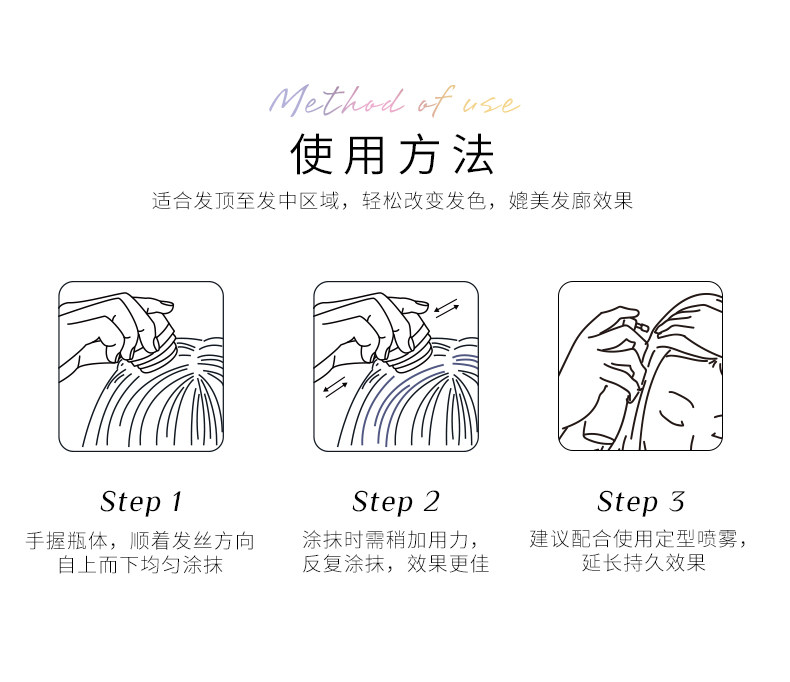 Method of use

使用方法

适合发顶至发中区域，轻松改变发色，媲美发廊效果

Step 1

手握瓶体，顺着发丝方向自上而下均匀涂抹

Step 2

涂抹时需稍加用力，反复涂抹，效果更佳

Step 3

建议配合使用定型喷雾，延长持久效果