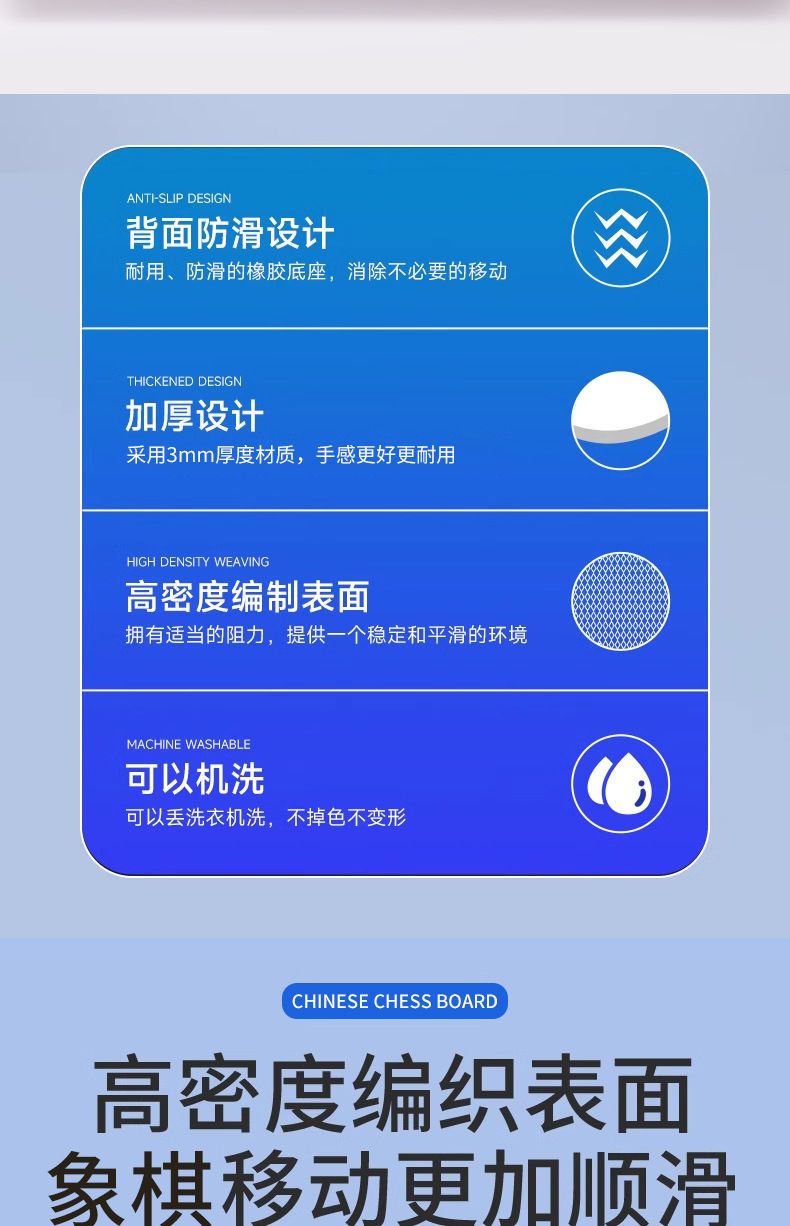 ANTI-SLIP DESIGN

背面防滑设计

耐用、防滑的橡胶底座，消除不必要的移动

THICKENED DESIGN

加厚设计

采用3mm厚度材质，手感更好更耐用

HIGH DENSITY WEAVING

高密度编制表面

拥有适当的阻力，提供一个稳定和平滑的环境

MACHINE WASHABLE

可以机洗

可以丢洗衣机洗，不掉色不变形

CHINESE CHESS BOARD

高密度编织表面

象棋移动更加顺滑