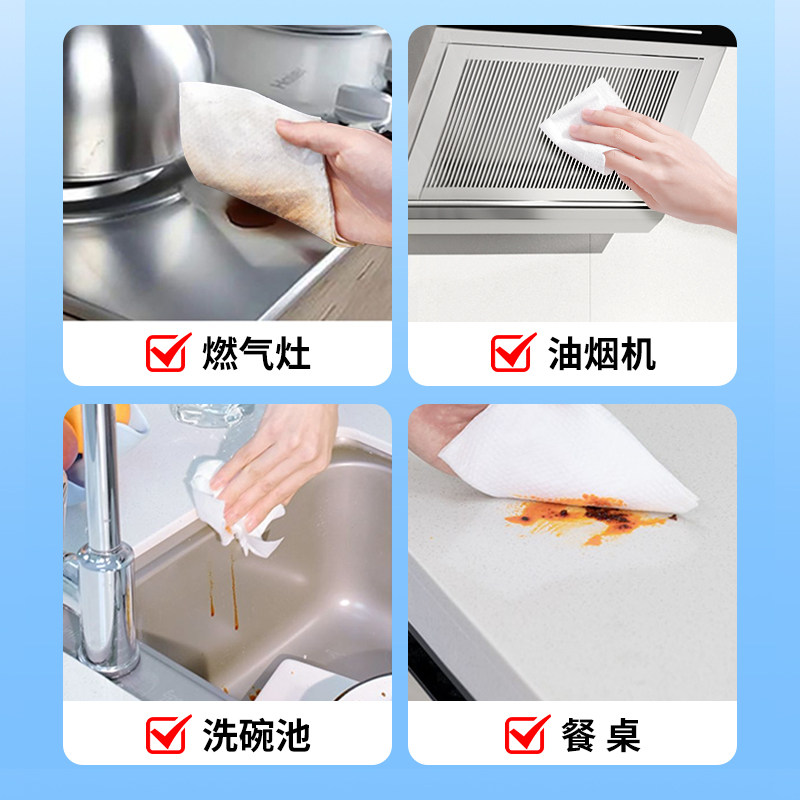 Haier

燃气灶

油烟机

洗碗池

餐 桌