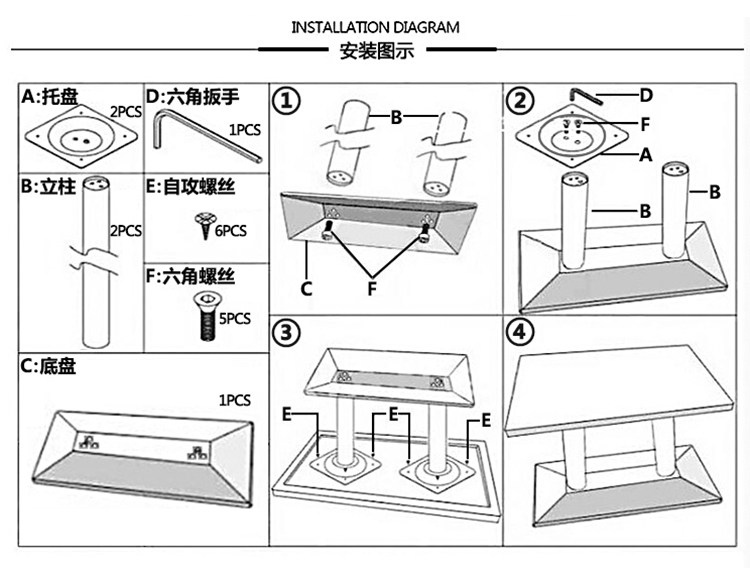 INSTALLATION DIAGRAM
安装图示

A:托盘
2PCS

D:六角扳手
1PCS

B:立柱
2PCS

E:自攻螺丝
6PCS

F:六角螺丝
5PCS

C:底盘
1PCS

①
B
C
F

②
D
F
A
B
B

③
E
E
E

④