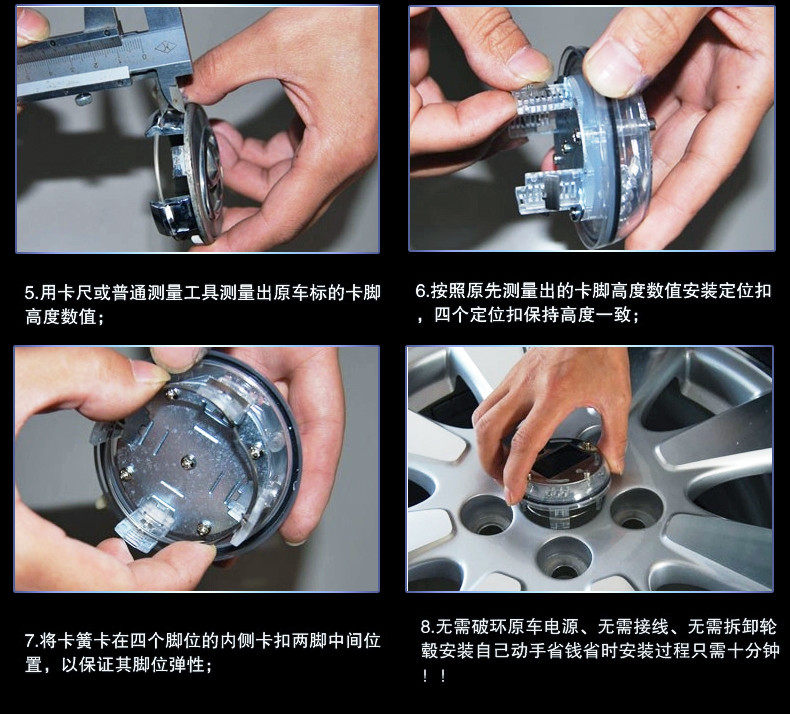 5.用卡尺或普通测量工具测量出原车标的卡脚高度数值；

6.按照原先测量出的卡脚高度数值安装定位扣，四个定位扣保持高度一致；

7.将卡簧卡在四个脚位的内侧卡扣两脚中间位置，以保证其脚位弹性；

8.无需破环原车电源、无需接线、无需拆卸轮毂安装自己动手省钱省时安装过程只需十分钟！！