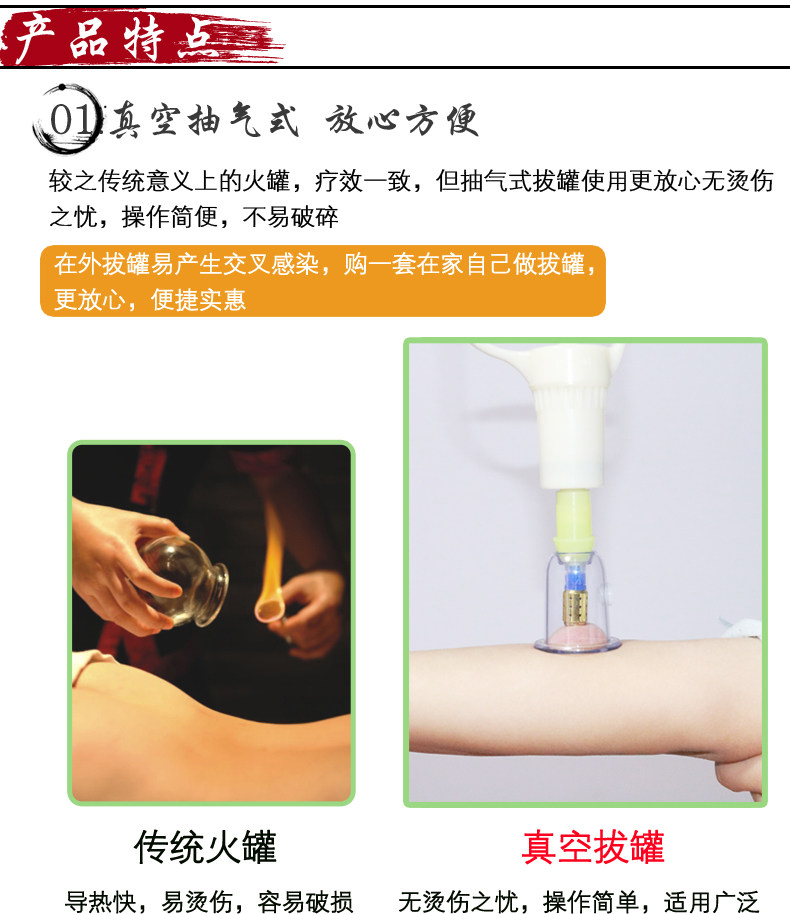 产品特点

01 真空抽气式 放心方便

较之传统意义上的火罐，疗效一致，但抽气式拔罐使用更放心无烫伤之忧，操作简便，不易破碎

在外拔罐易产生交叉感染，购一套在家自己做拔罐，更放心，便捷实惠

传统火罐

导热快，易烫伤，容易破损

真空拔罐

无烫伤之忧，操作简单，适用广泛