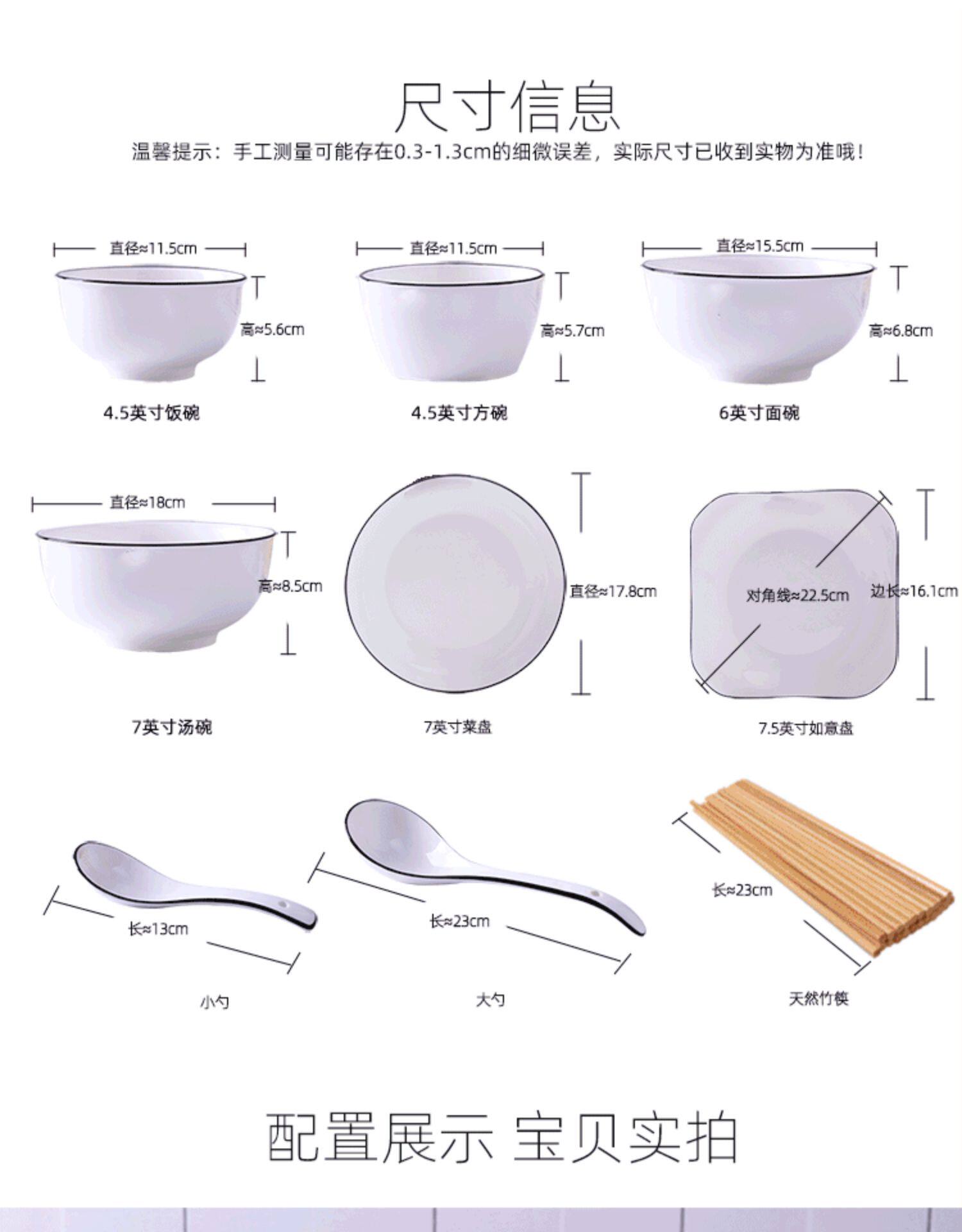 尺寸信息

温馨提示：手工测量可能存在0.3-1.3cm的细微误差，实际尺寸已收到实物为准哦！

直径≈11.5cm
高≈5.6cm
4.5英寸饭碗

直径≈11.5cm
高≈5.7cm
4.5英寸方碗

直径≈15.5cm
高≈6.8cm
6英寸面碗

直径≈18cm
高≈8.5cm
7英寸汤碗

直径≈17.8cm
7英寸菜盘

对角线≈22.5cm
边长≈16.1cm
7.5英寸如意盘

长≈13cm
小勺

长≈23cm
大勺

长≈23cm
天然竹筷

配置展示 宝贝实拍