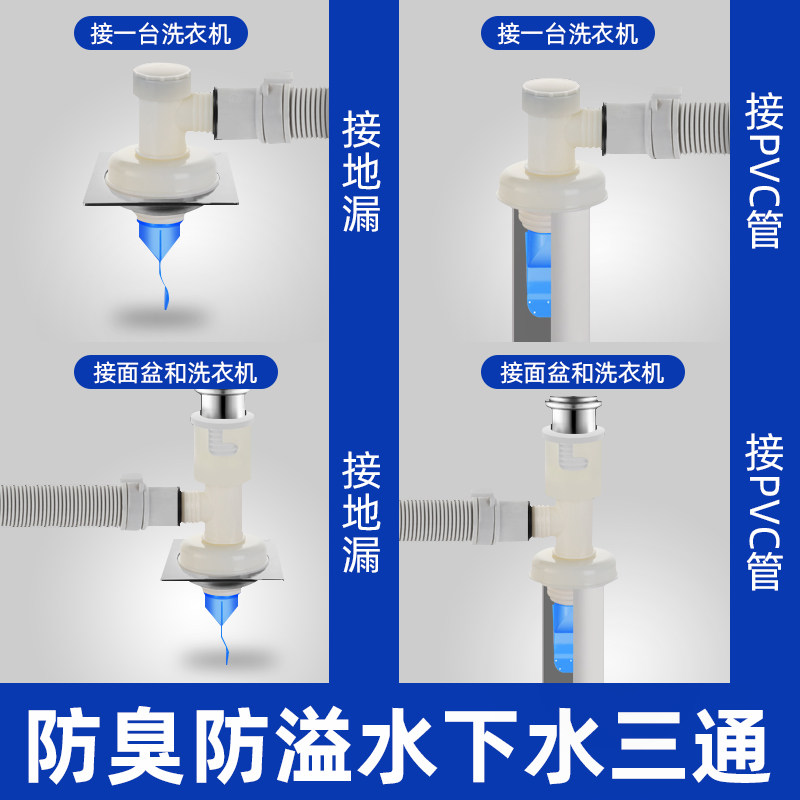 接一台洗衣机

接地漏

接一台洗衣机

接PVC管

接面盆和洗衣机

接地漏

接面盆和洗衣机

接PVC管

防臭防溢水下水三通