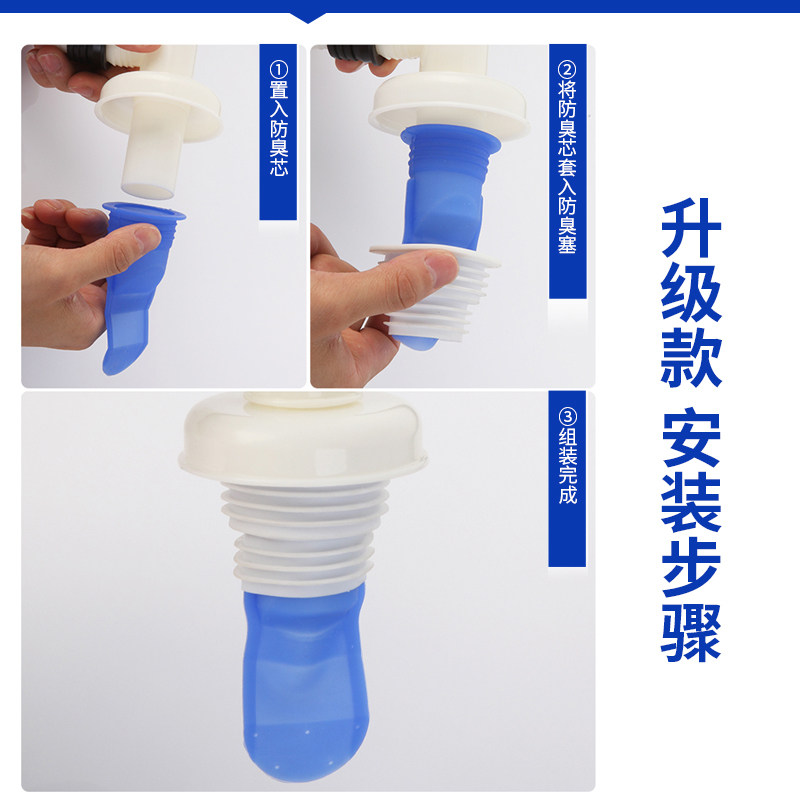 ①置入防臭芯

②将防臭芯套入防臭塞

③组装完成

升级款 安装步骤