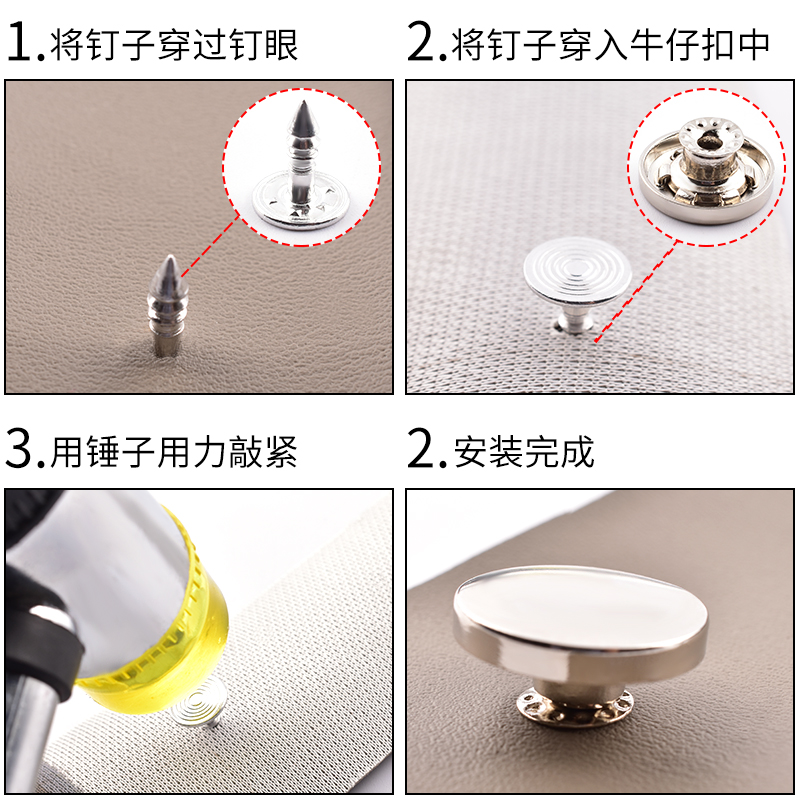 1.将钉子穿过钉眼

2.将钉子穿入牛仔扣中

3.用锤子用力敲紧

2.安装完成