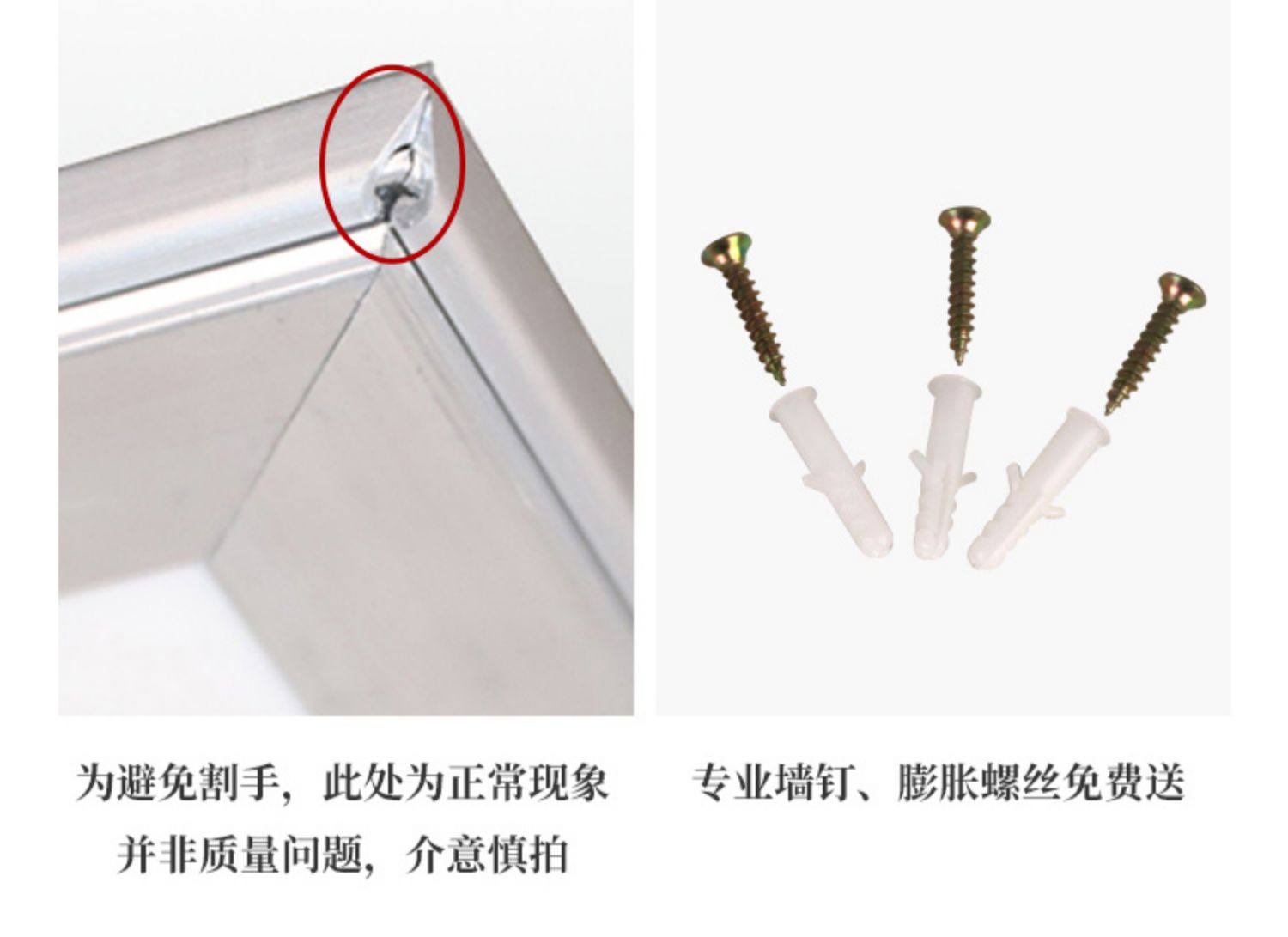 为避免割手，此处为正常现象
并非质量问题，介意慎拍

专业墙钉、膨胀螺丝免费送