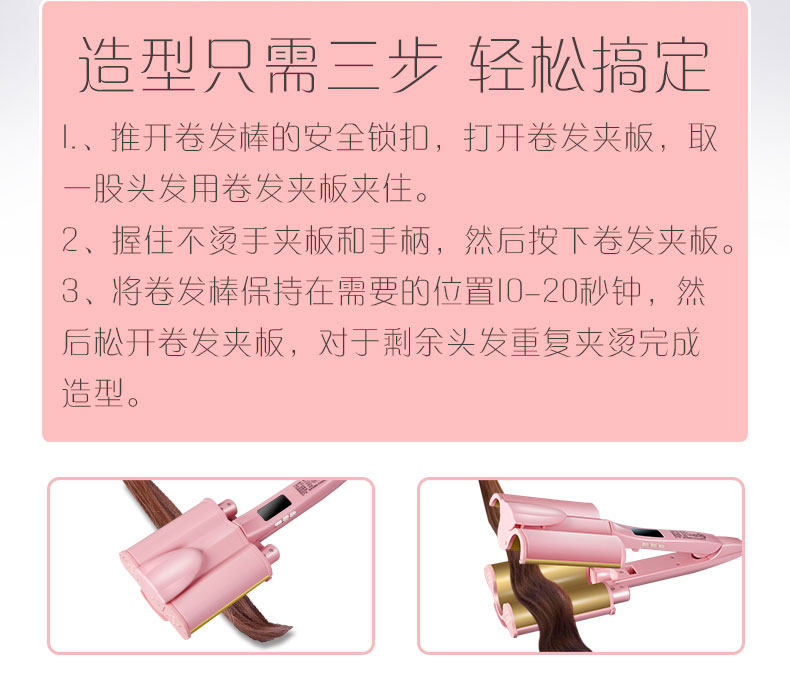 造型只需三步 轻松搞定

1.、推开卷发棒的安全锁扣，打开卷发夹板，取一股头发用卷发夹板夹住。

2、握住不烫手夹板和手柄，然后按下卷发夹板。

3、将卷发棒保持在需要的位置10-20秒钟，然后松开卷发夹板，对于剩余头发重复夹烫完成造型。