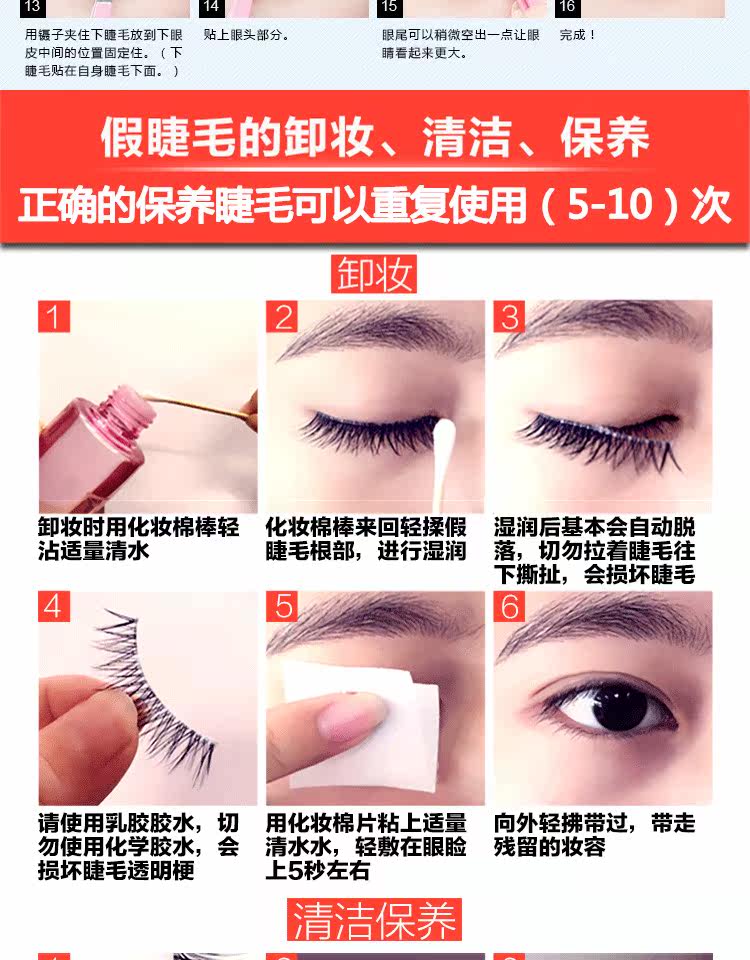 13
用镊子夹住下睫毛放到下眼皮中间的位置固定住。（下睫毛贴在自身睫毛下面。）

14
贴上眼头部分。

15
眼尾可以稍微空出一点让眼睛看起来更大。

16
完成！

假睫毛的卸妆、清洁、保养
正确的保养睫毛可以重复使用（5-10）次

卸妆

1
卸妆时用化妆棉棒轻沾适量清水

2
化妆棉棒来回轻揉假睫毛根部，进行湿润

3
湿润后基本会自动脱落，切勿拉着睫毛往下撕扯，会损坏睫毛

4
请使用乳胶胶水，切勿使用化学胶水，会损坏睫毛透明梗

5
用化妆棉片粘上适量清水水，轻敷在眼睑上5秒左右

6
向外轻拂带过，带走残留的妆容

清洁保养