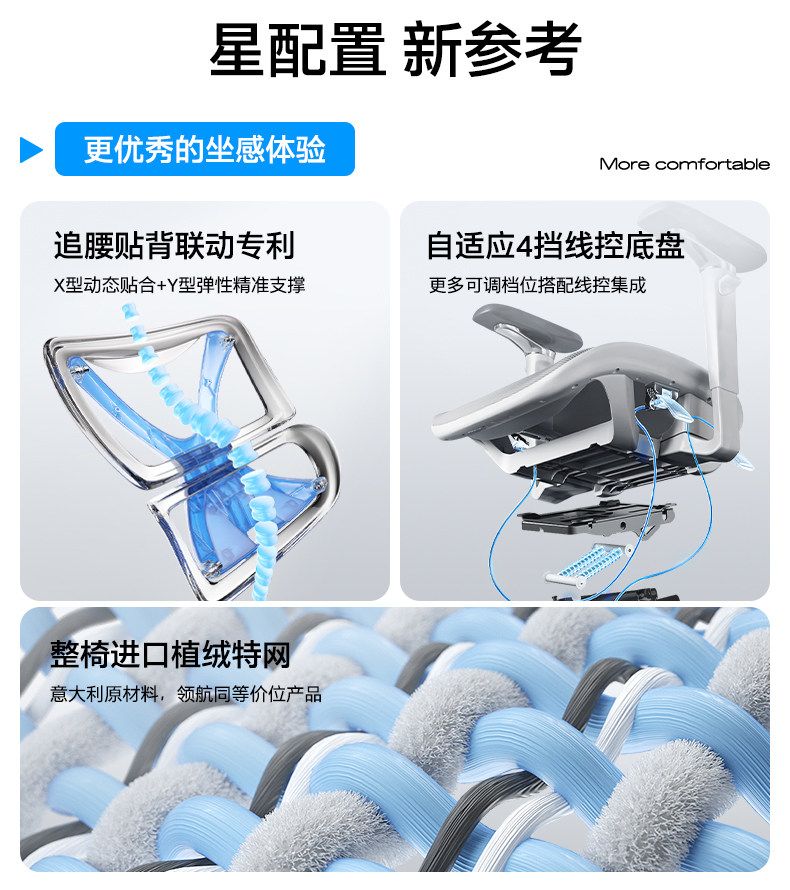 星配置 新参考

更优秀的坐感体验

More comfortable

追腰贴背联动专利

X型动态贴合+Y型弹性精准支撑

自适应4挡线控底盘

更多可调档位搭配线控集成

整椅进口植绒特网

意大利原材料，领航同等价位产品