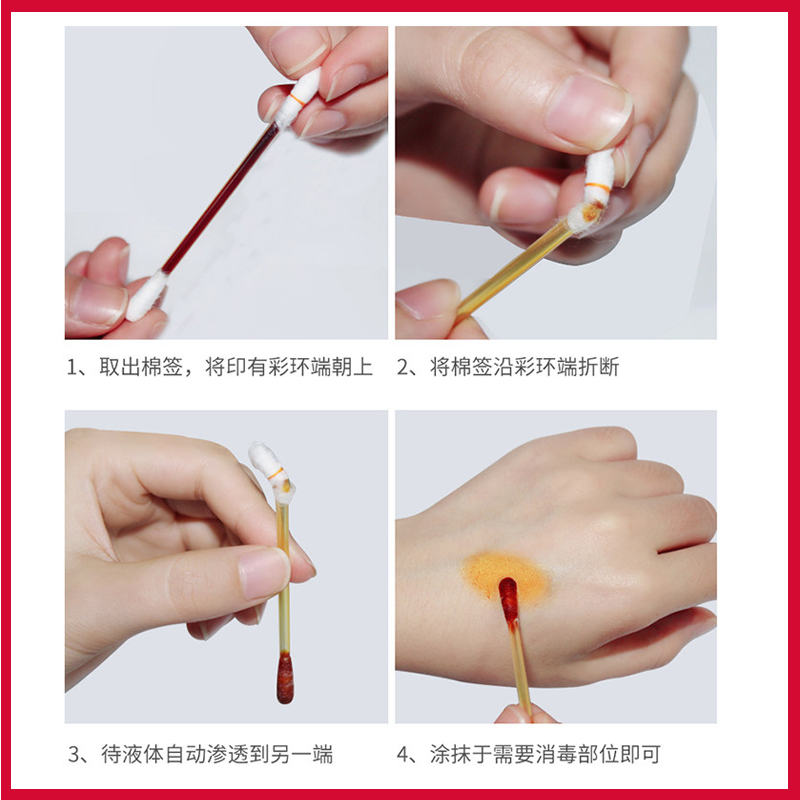 1、取出棉签，将印有彩环端朝上

2、将棉签沿彩环端折断

3、待液体自动渗透到另一端

4、涂抹于需要消毒部位即可