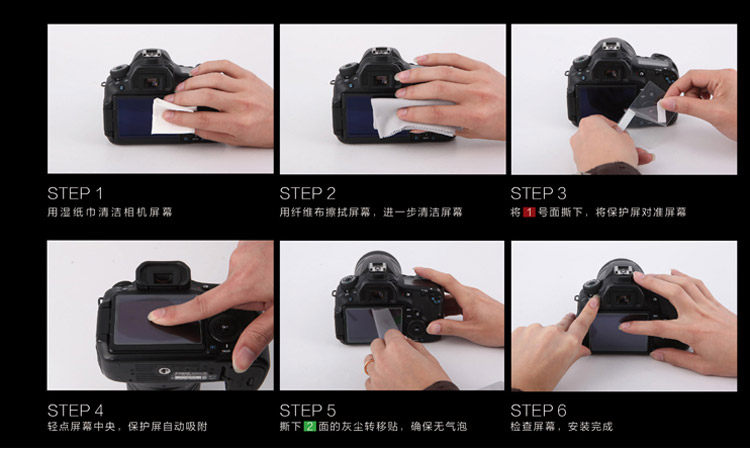 STEP 1
用湿纸巾清洁相机屏幕

STEP 2
用纤维布擦拭屏幕，进一步清洁屏幕

STEP 3
将 1 号面撕下，将保护屏对准屏幕

STEP 4
轻点屏幕中央，保护屏自动吸附

STEP 5
撕下 2 面的灰尘转移贴，确保无气泡

STEP 6
检查屏幕，安装完成