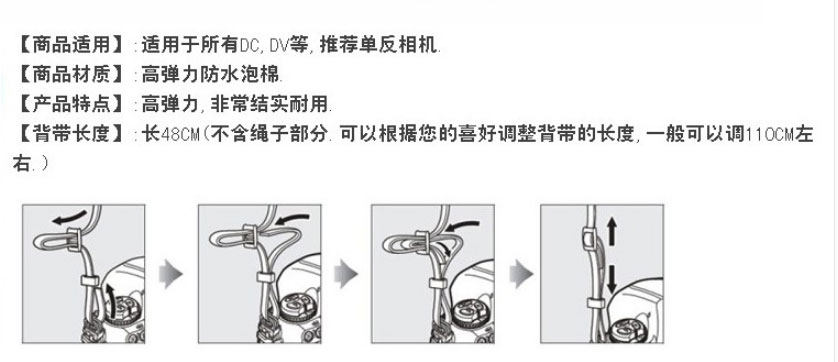 【商品适用】:适用于所有DC,DV等,推荐单反相机.
【商品材质】:高弹力防水泡棉.
【产品特点】:高弹力,非常结实耐用.
【背带长度】:长48CM(不含绳子部分.可以根据您的喜好调整背带的长度,一般可以调110CM左右.)