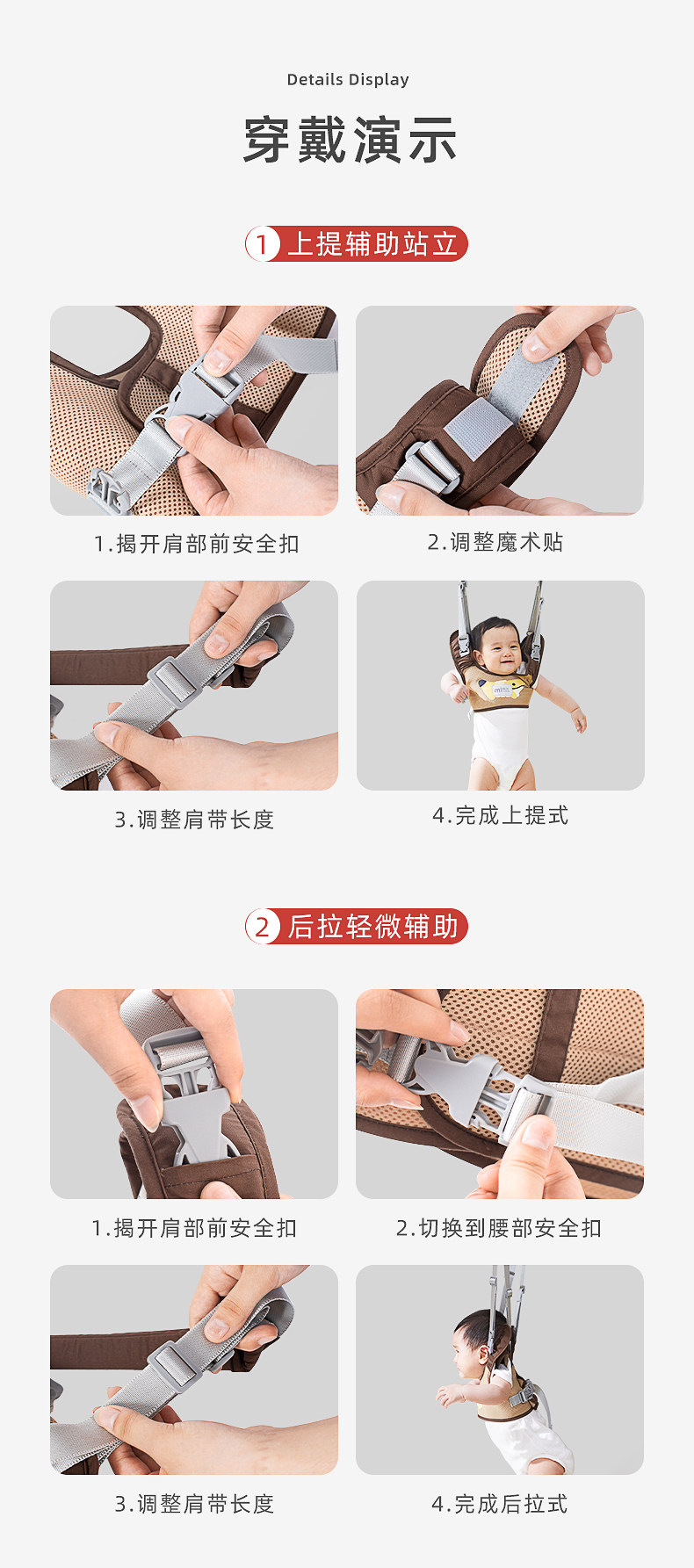 Details Display

穿戴演示

1 上提辅助站立

1.揭开肩部前安全扣

2.调整魔术贴

3.调整肩带长度

4.完成上提式

2 后拉轻微辅助

1.揭开肩部前安全扣

2.切换到腰部安全扣

3.调整肩带长度

4.完成后拉式