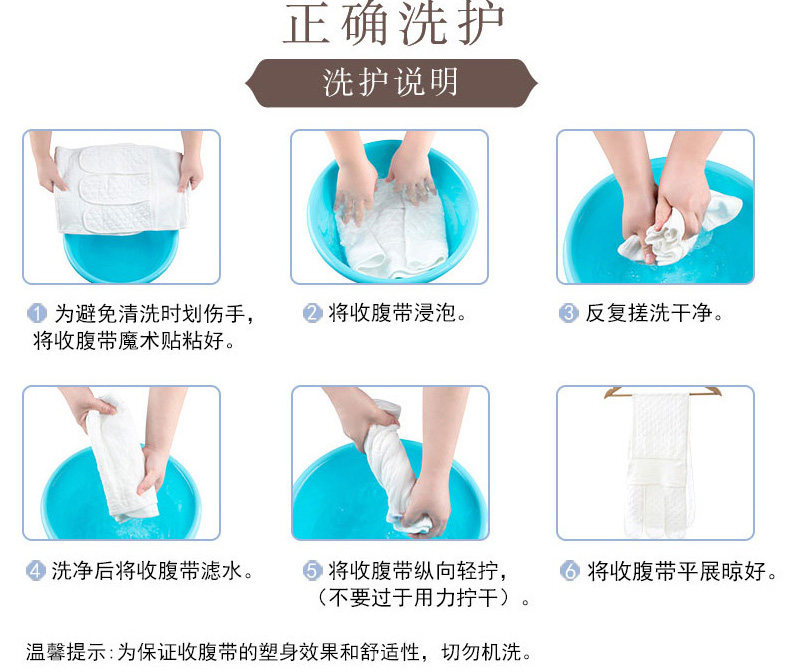 正确洗护

洗护说明

1 为避免清洗时划伤手，将收腹带魔术贴粘好。

2 将收腹带浸泡。

3 反复搓洗干净。

4 洗净后将收腹带滤水。

5 将收腹带纵向轻拧，（不要过于用力拧干）。

6 将收腹带平展晾好。

温馨提示：为保证收腹带的塑身效果和舒适性，切勿机洗。