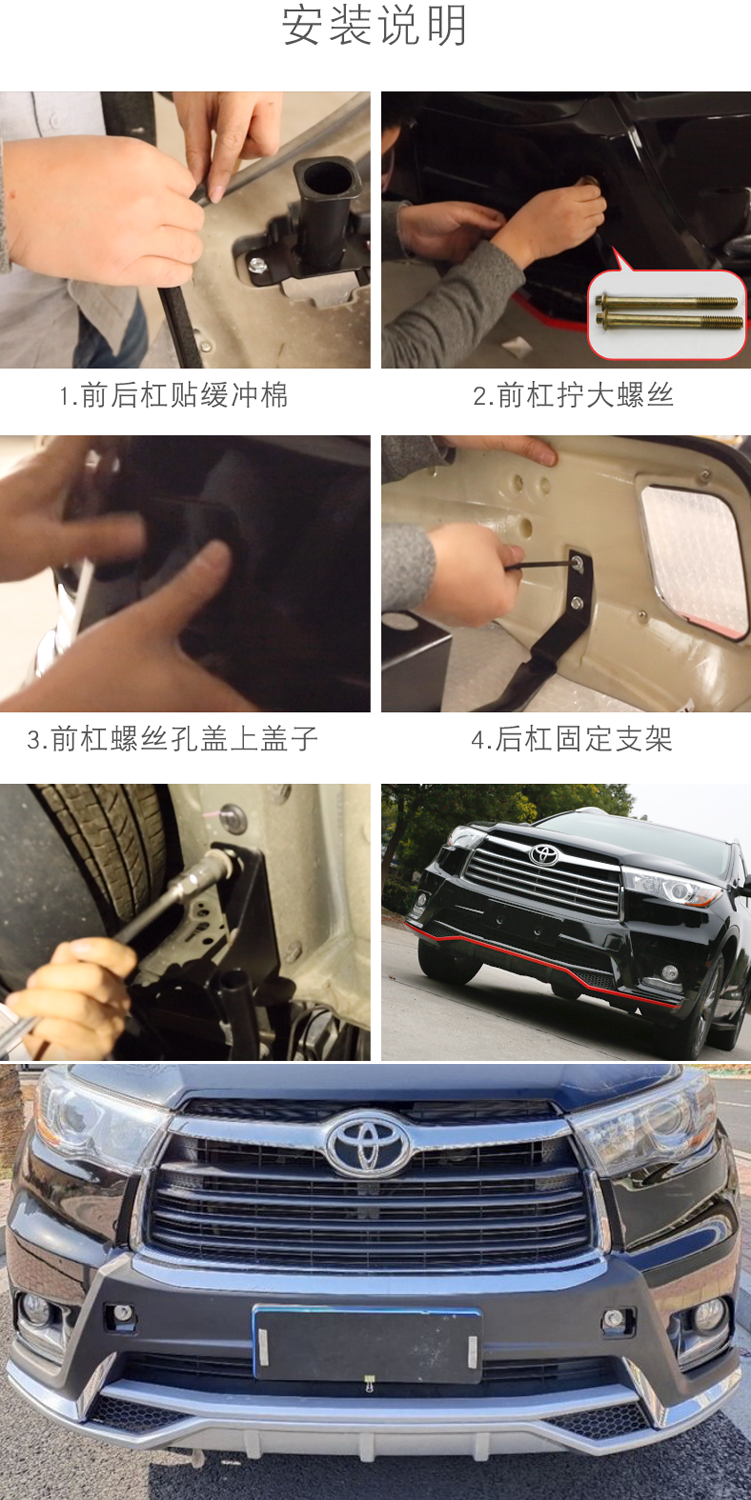 安装说明

1.前后杠贴缓冲棉

2.前杠拧大螺丝

3.前杠螺丝孔盖上盖子

4.后杠固定支架