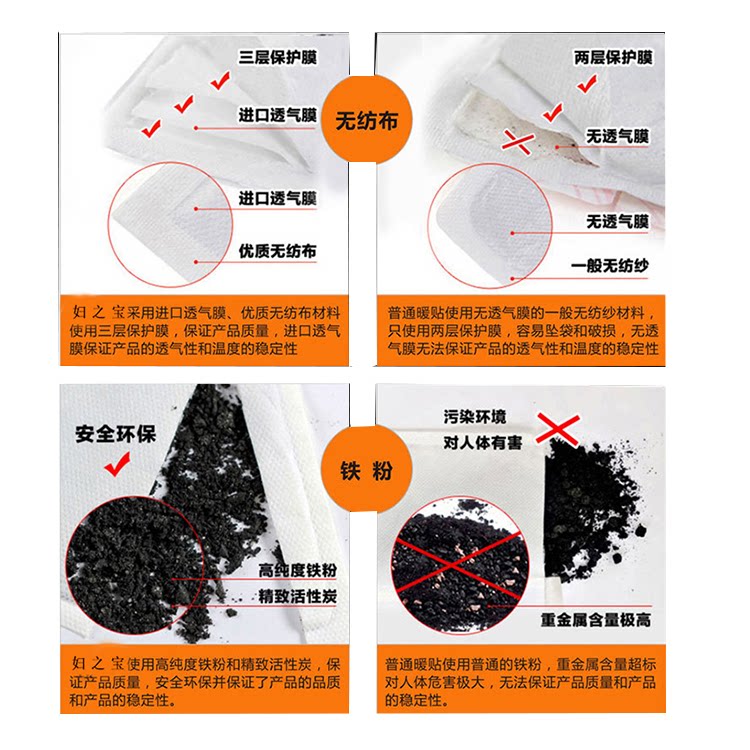 三层保护膜

进口透气膜

进口透气膜

优质无纺布

无纺布

两层保护膜

无透气膜

无透气膜

一般无纺纱

妇之宝采用进口透气膜、优质无纺布材料使用三层保护膜，保证产品质量，进口透气膜保证产品的透气性和温度的稳定性

普通暖贴使用无透气膜的一般无纺纱材料，只使用两层保护膜，容易坠袋和破损，无透气膜无法保证产品的透气性和温度的稳定性

安全环保

高纯度铁粉

精致活性炭

铁 粉

污染环境

对人体有害

重金属含量极高

妇之宝使用高纯度铁粉和精致活性炭，保证产品质量，安全环保并保证了产品的品质和产品的稳定性。

普通暖贴使用普通的铁粉，重金属含量超标对人体危害极大，无法保证产品质量和产品的稳定性。