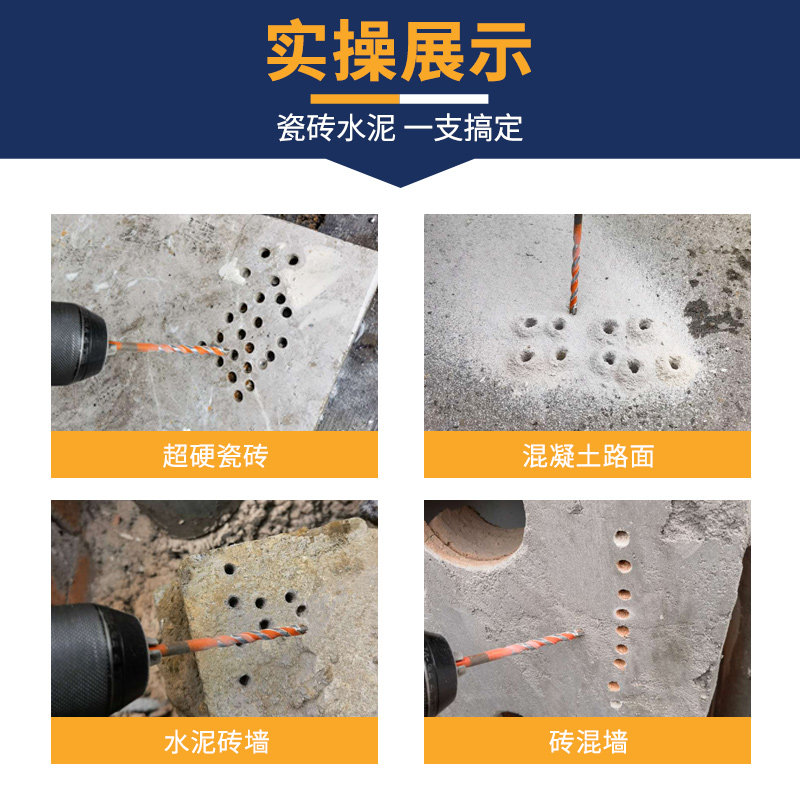 实操展示

瓷砖水泥 一支搞定

超硬瓷砖

混凝土路面

水泥砖墙

砖混墙