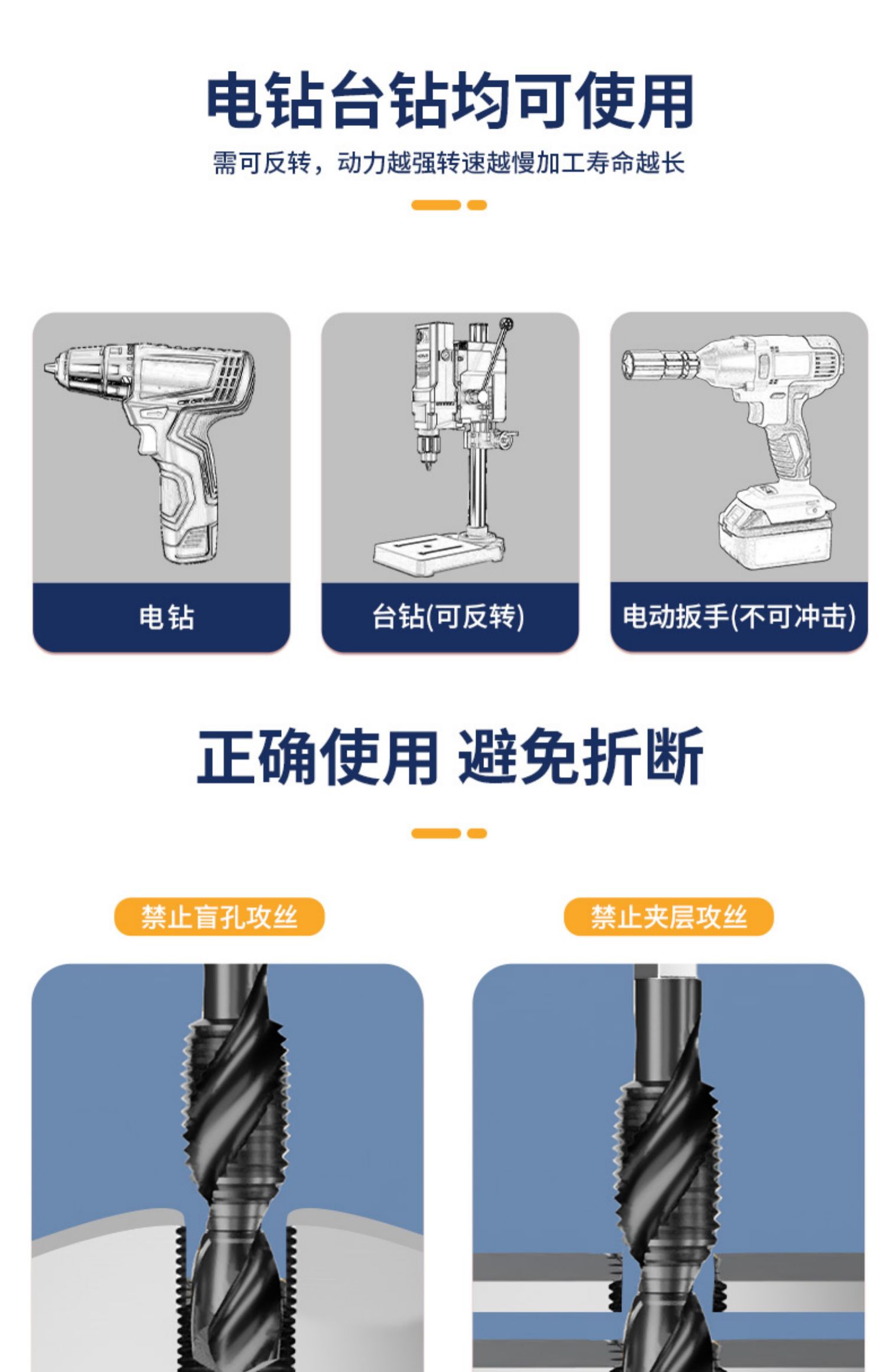 电钻台钻均可使用

需可反转，动力越强转速越慢加工寿命越长

电钻

台钻(可反转)

电动扳手(不可冲击)

正确使用 避免折断

禁止盲孔攻丝

禁止夹层攻丝