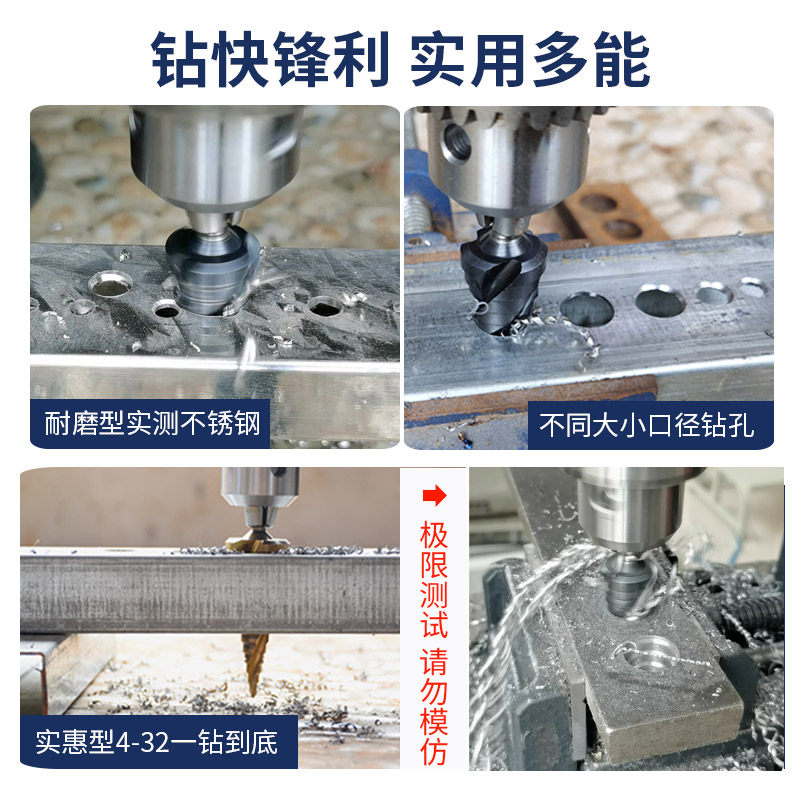 钻快锋利 实用多能

耐磨型实测不锈钢

不同大小口径钻孔

实惠型4-32一钻到底

极限测试 请勿模仿