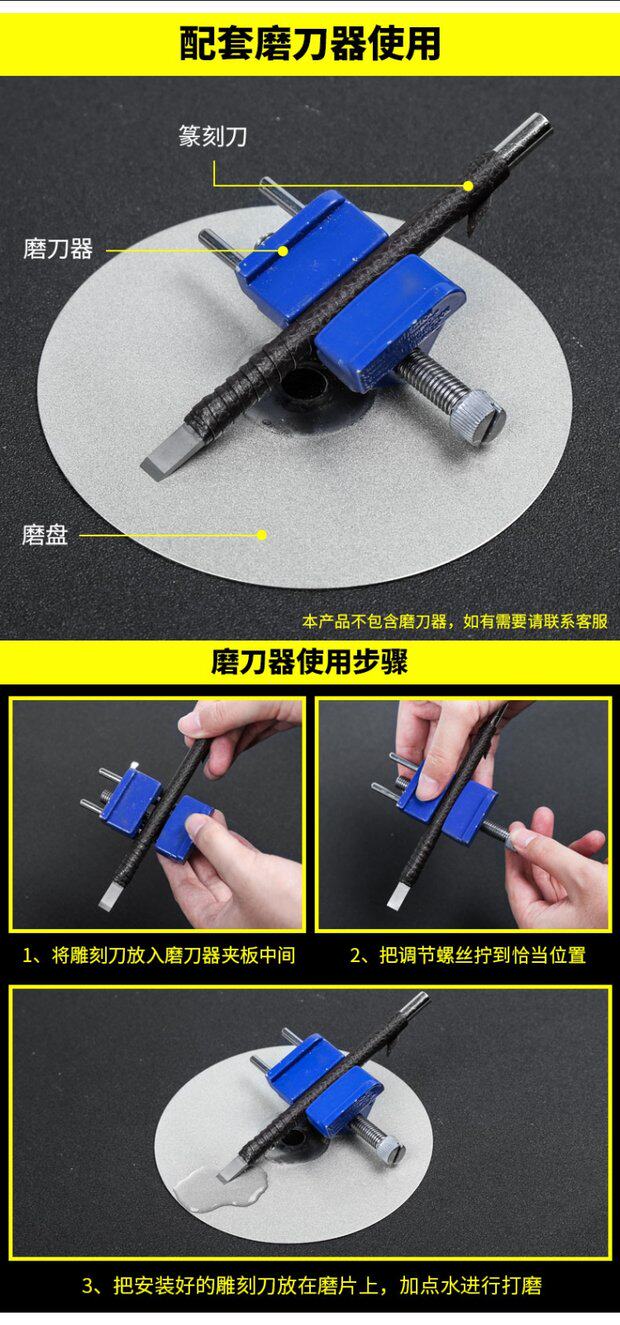 配套磨刀器使用

篆刻刀

磨刀器

磨盘

本产品不包含磨刀器，如有需要请联系客服

磨刀器使用步骤

1、将雕刻刀放入磨刀器夹板中间

2、把调节螺丝拧到恰当位置

3、把安装好的雕刻刀放在磨片上，加点水进行打磨