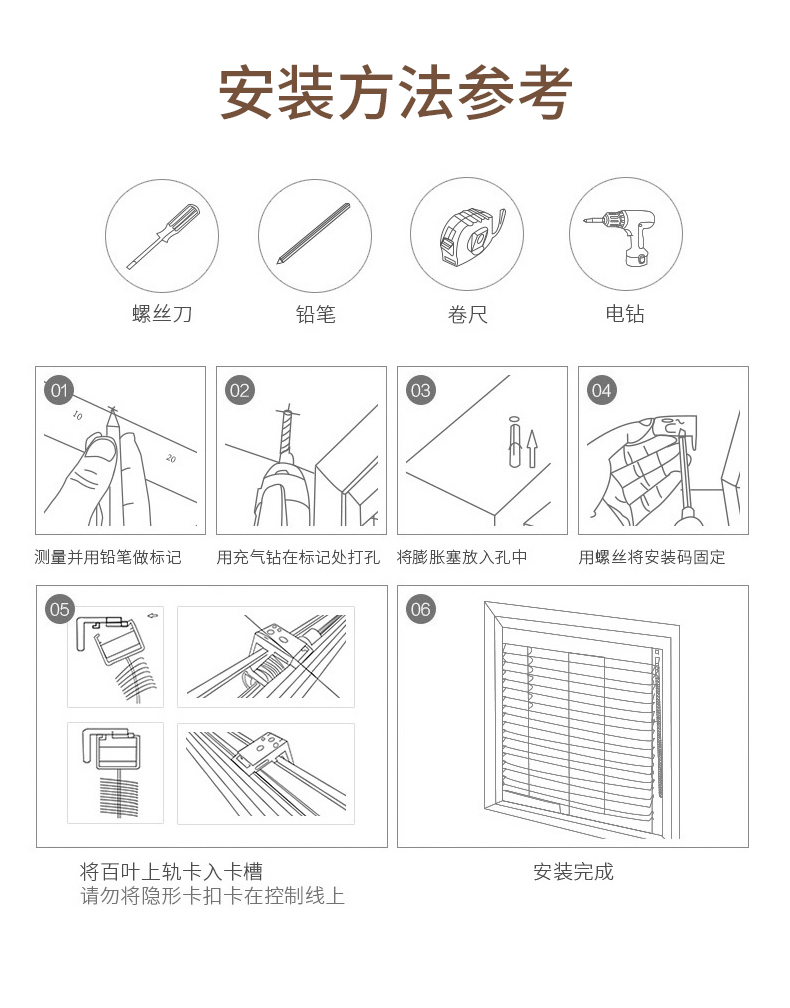 安装方法参考

螺丝刀

铅笔

卷尺

电钻

01

10

20

测量并用铅笔做标记

02

用充气钻在标记处打孔

03

将膨胀塞放入孔中

04

用螺丝将安装码固定

05

将百叶上轨卡入卡槽
请勿将隐形卡扣卡在控制线上

06

安装完成