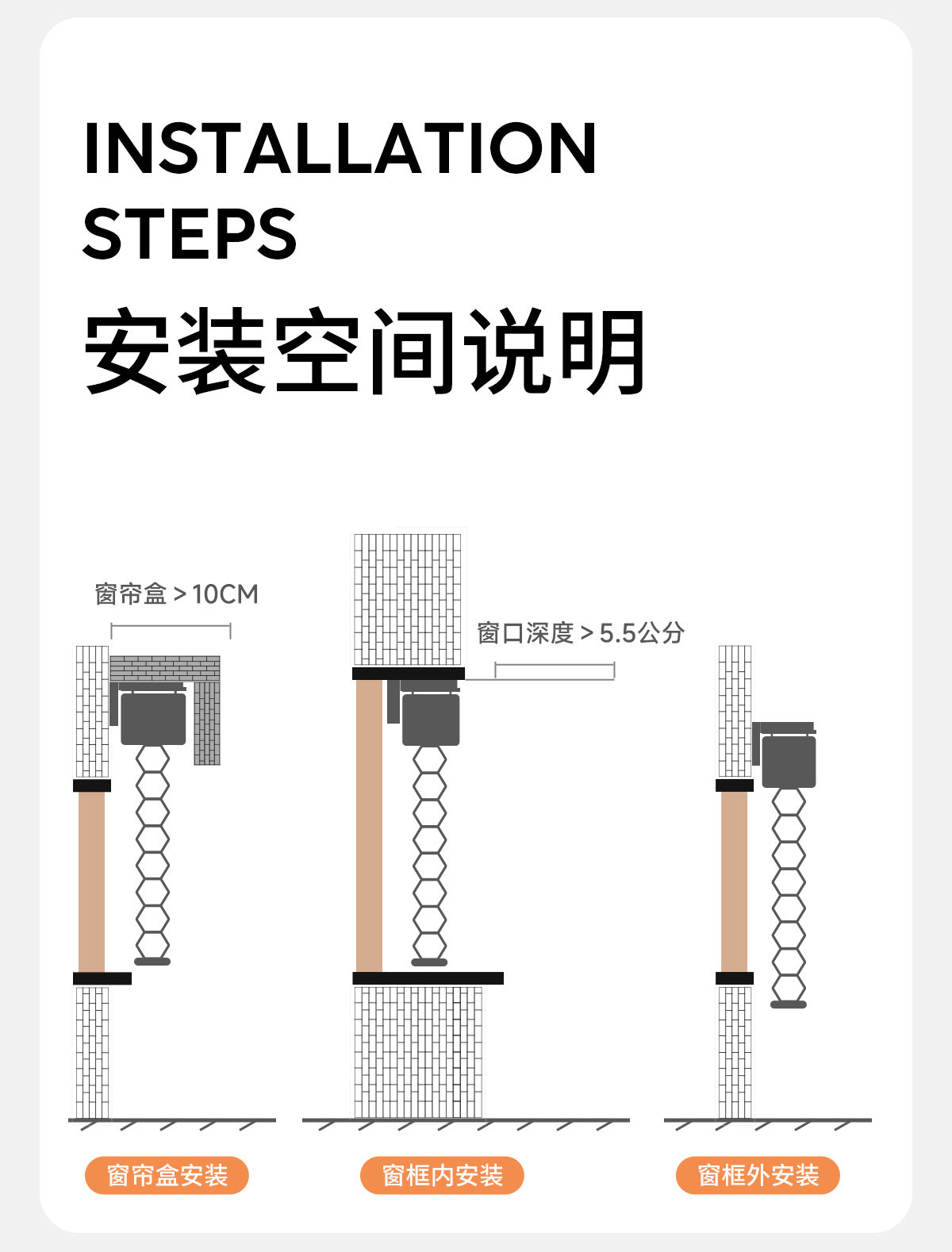 INSTALLATION STEPS

安装空间说明

窗帘盒 > 10CM

窗口深度 > 5.5公分

窗帘盒安装

窗框内安装

窗框外安装