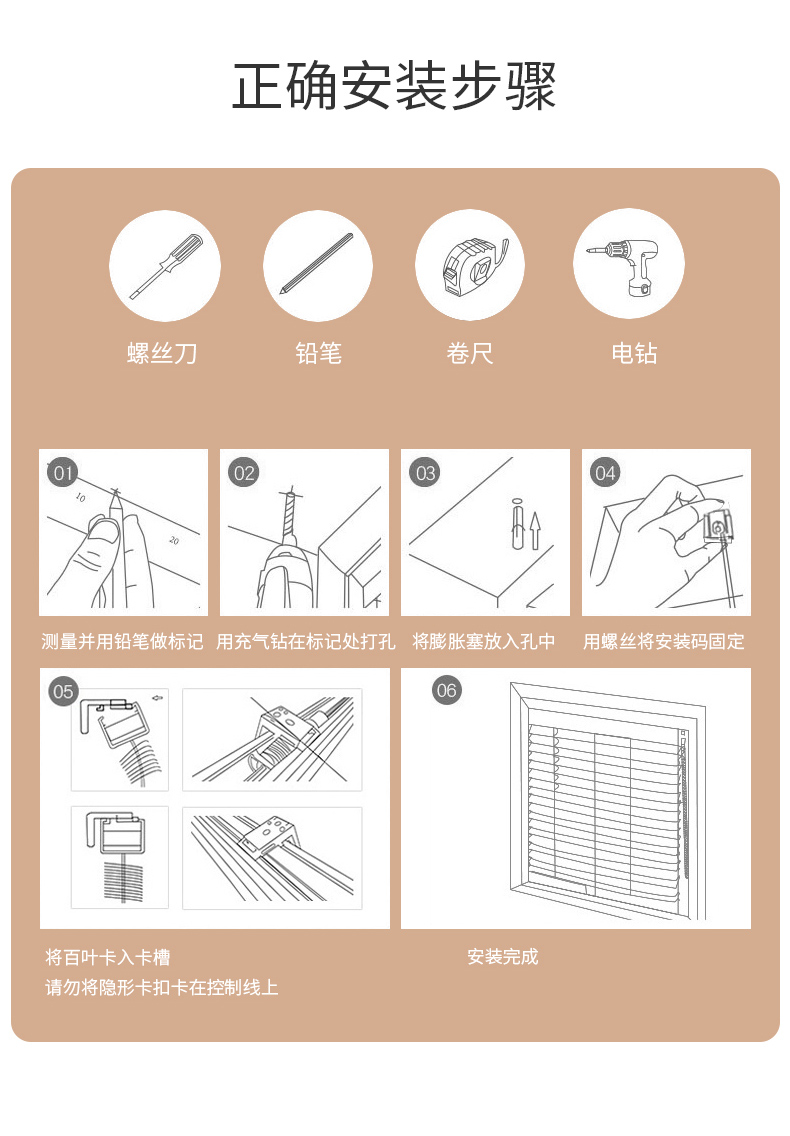 正确安装步骤

螺丝刀

铅笔

卷尺

电钻

01
10
20
测量并用铅笔做标记

02
用充气钻在标记处打孔

03
将膨胀塞放入孔中

04
用螺丝将安装码固定

05
将百叶卡入卡槽
请勿将隐形卡扣卡在控制线上

06
安装完成