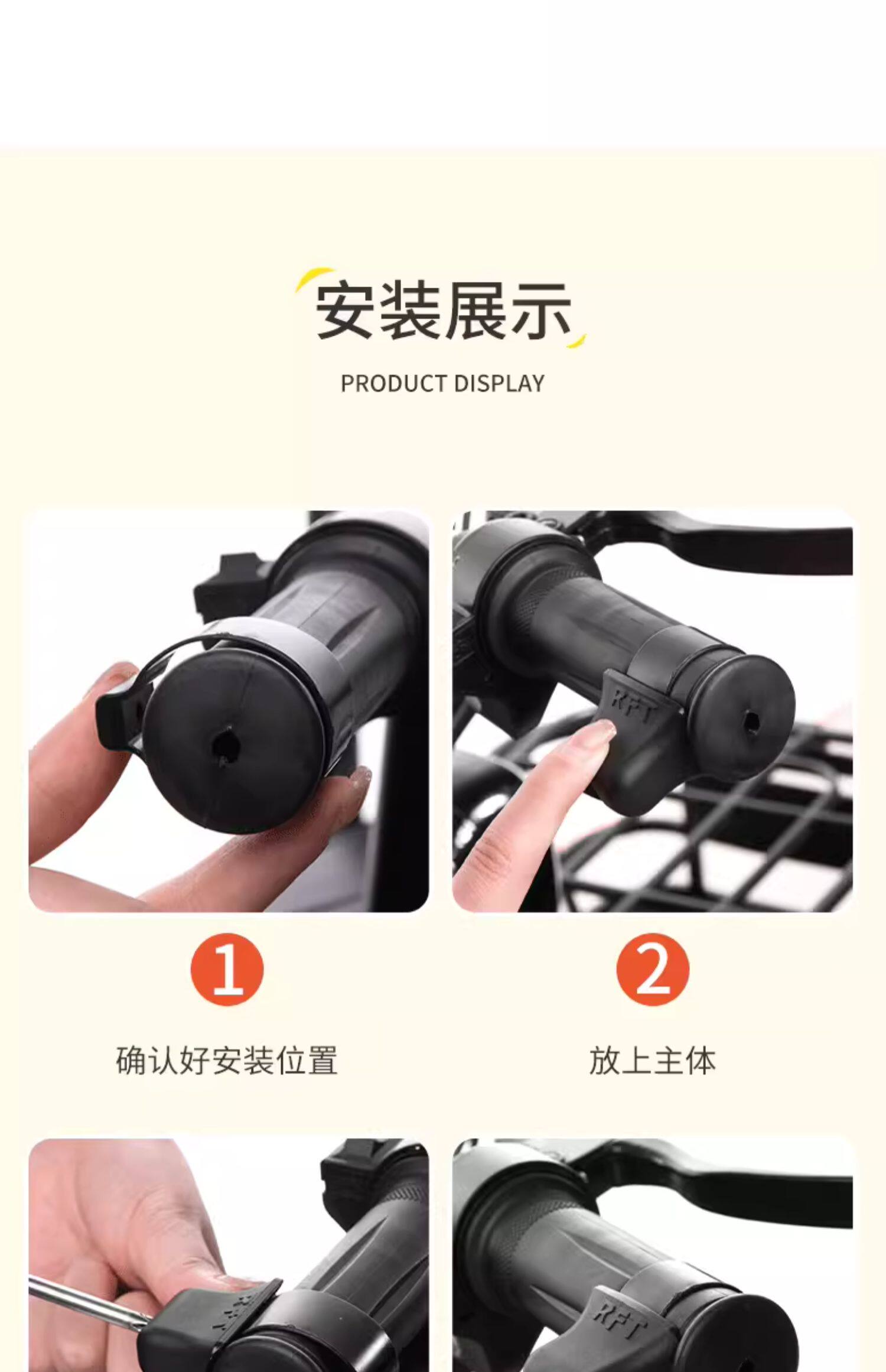 安装展示

PRODUCT DISPLAY

RFT

1

确认好安装位置

2

放上主体

RFT

RFT