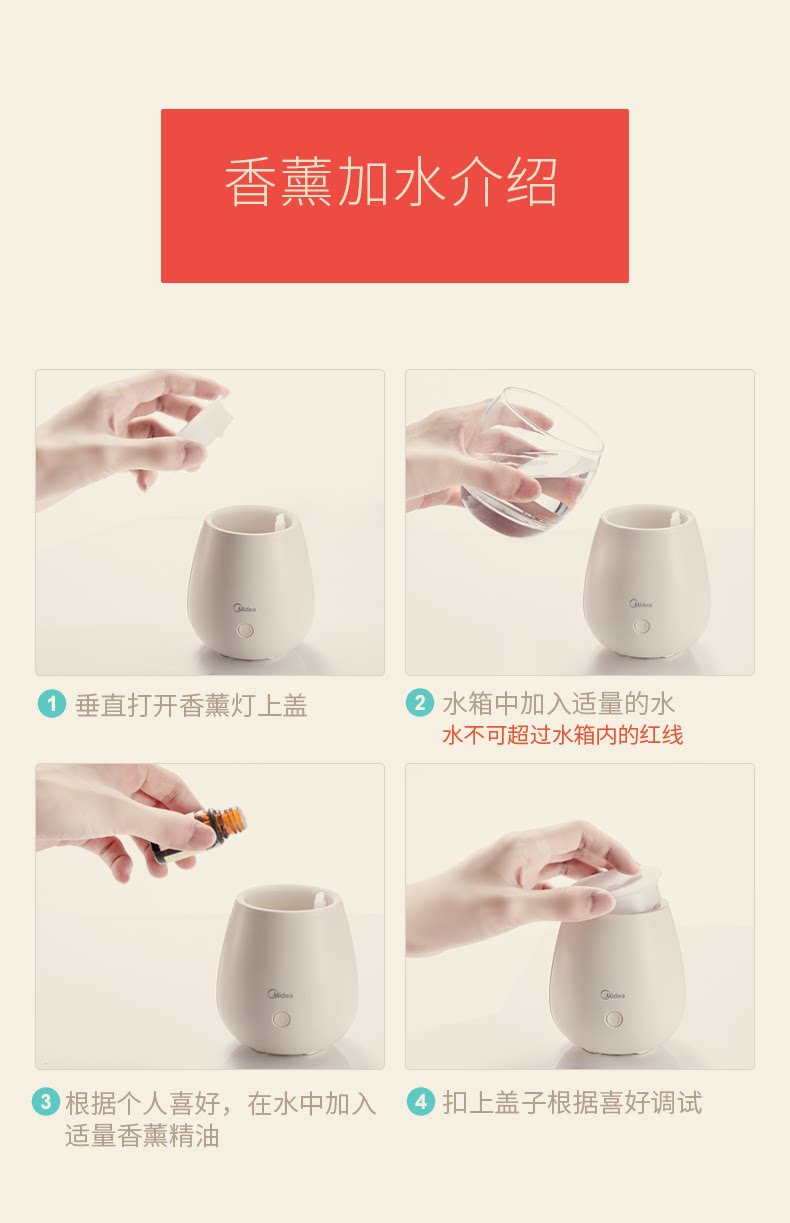 香薰加水介绍

Midea

1 垂直打开香薰灯上盖

Midea

2 水箱中加入适量的水
水不可超过水箱内的红线

Midea

3 根据个人喜好，在水中加入适量香薰精油

Midea

4 扣上盖子根据喜好调试