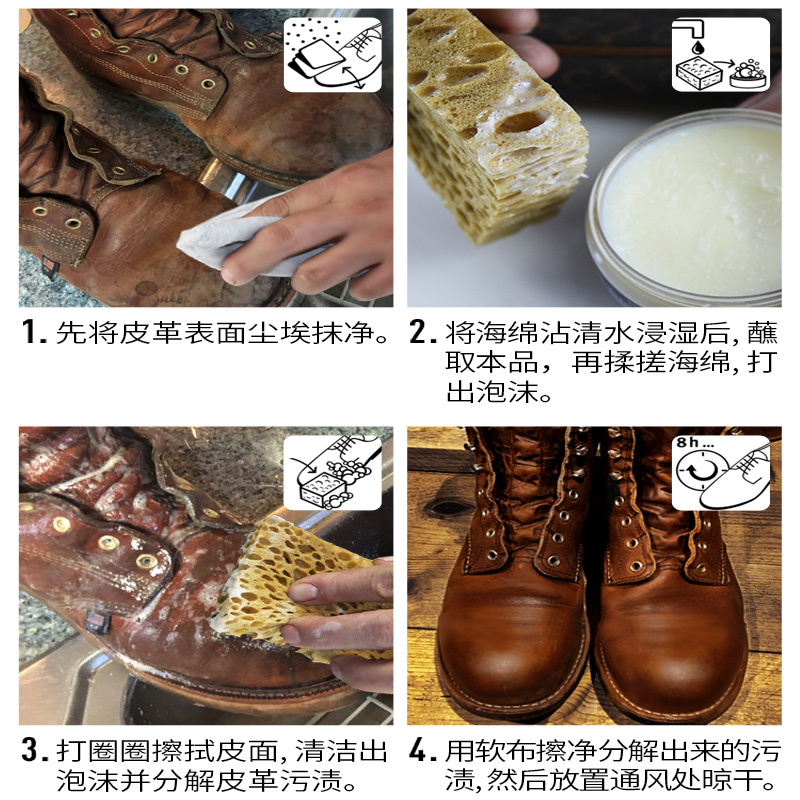 1. 先将皮革表面尘埃抹净。

2. 将海绵沾清水浸湿后, 蘸取本品， 再揉搓海绵, 打出泡沫。

3. 打圈圈擦拭皮面, 清洁出泡沫并分解皮革污渍。

8h...

4. 用软布擦净分解出来的污渍, 然后放置通风处晾干。